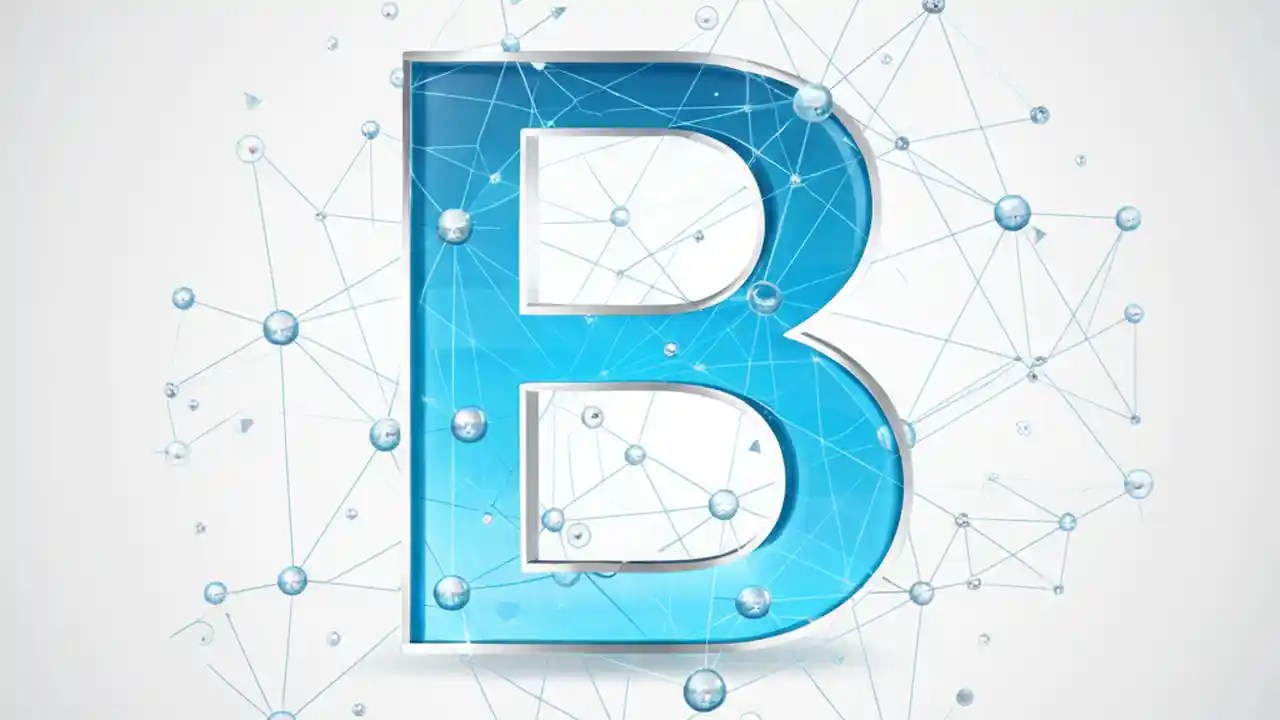 B