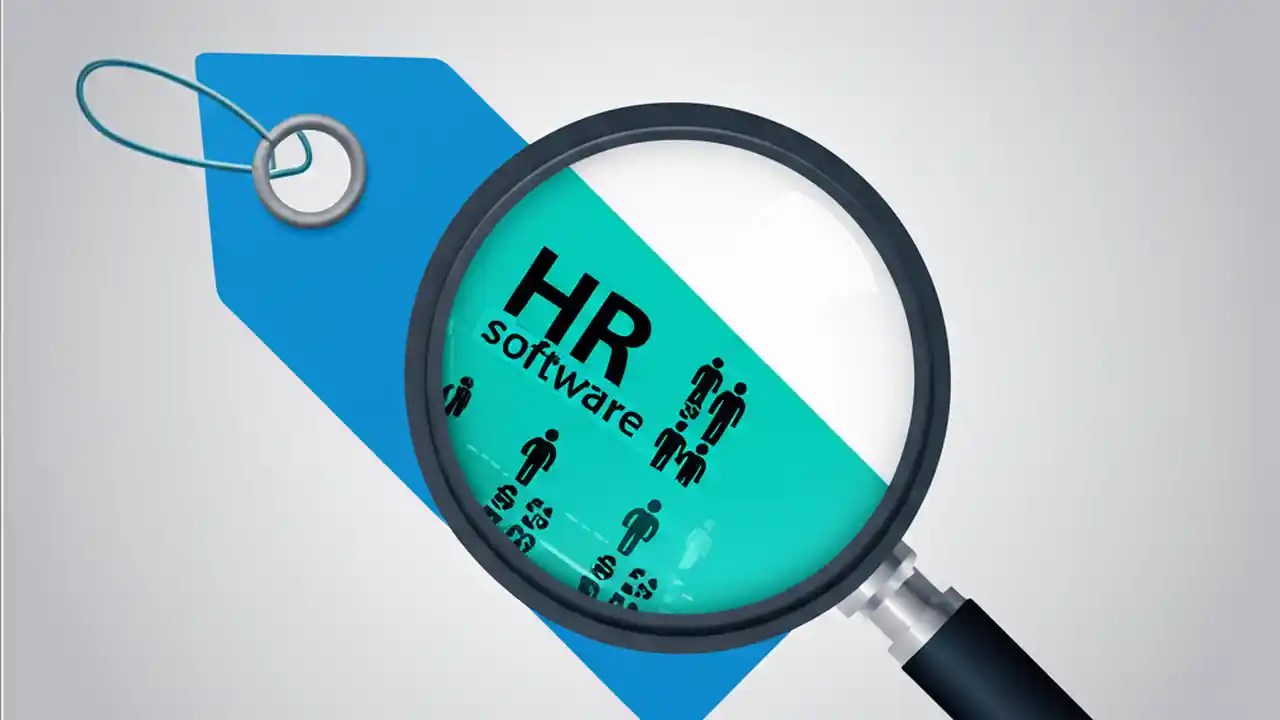 HR
software