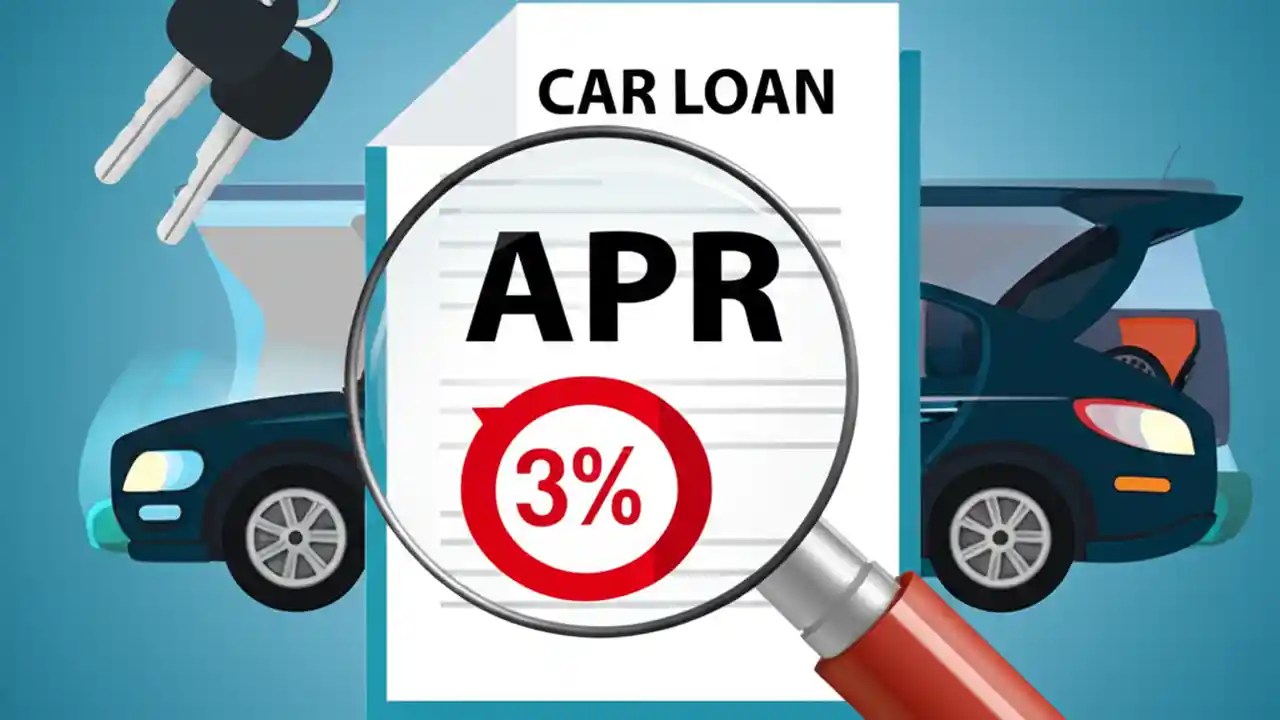 CAR LOAN

APR

3%