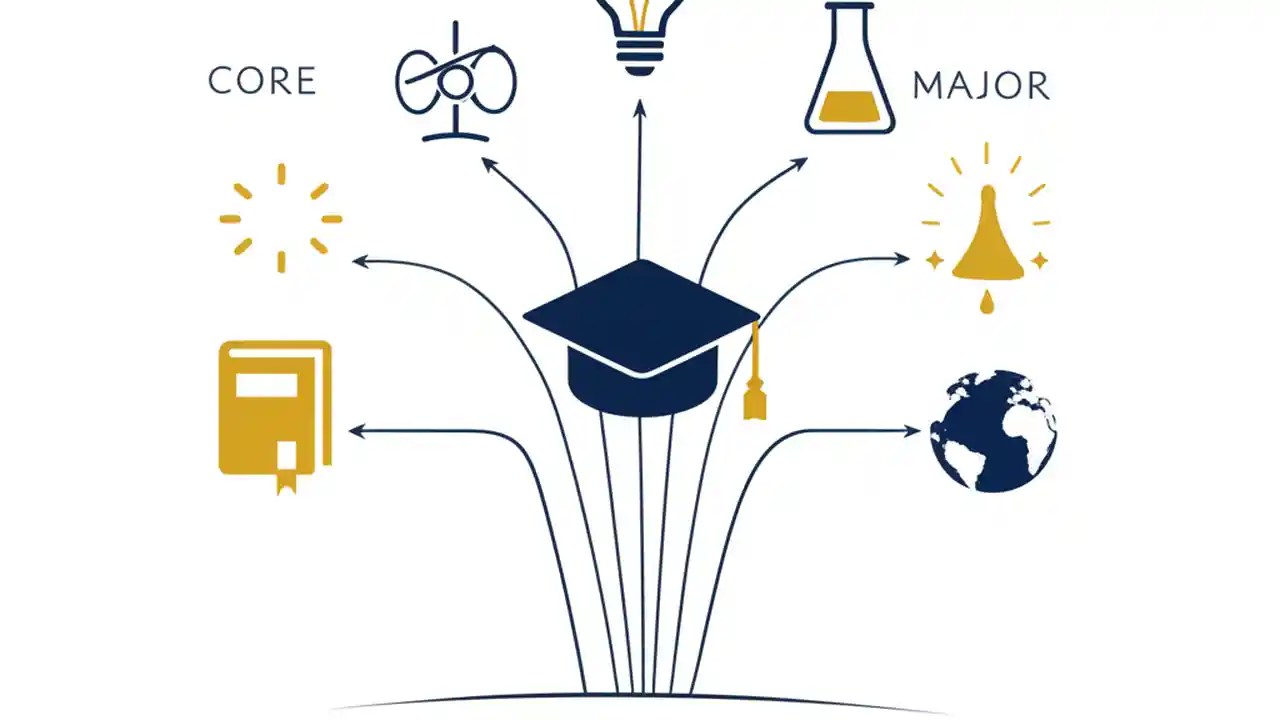 CORE

MAJOR