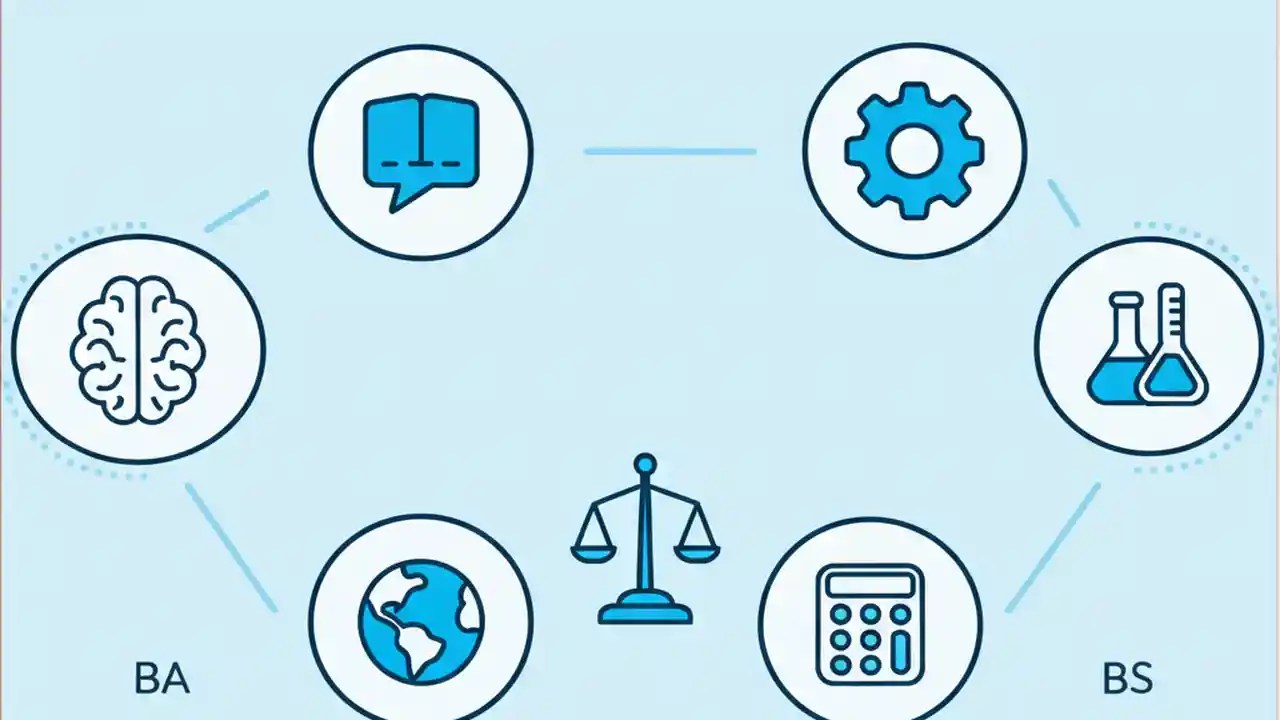 BA

BS