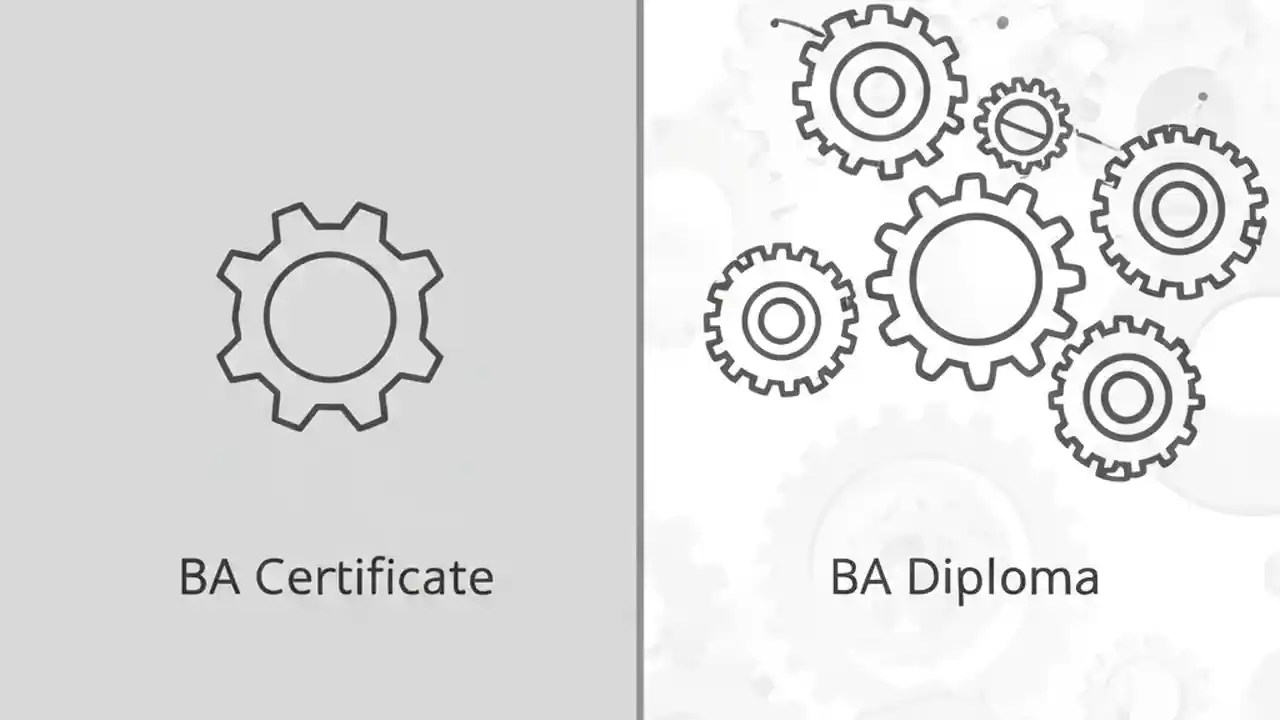 BA Certificate

BA Diploma