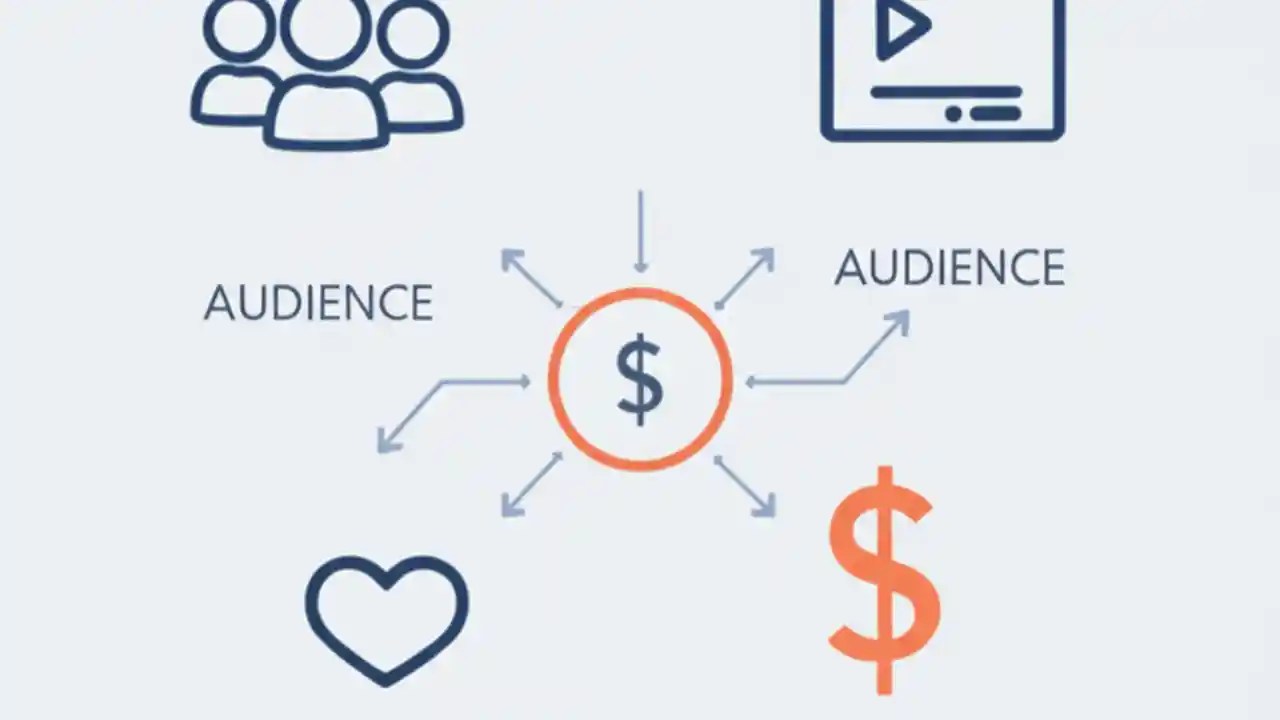 AUDIENCE

AUDIENCE

$

$