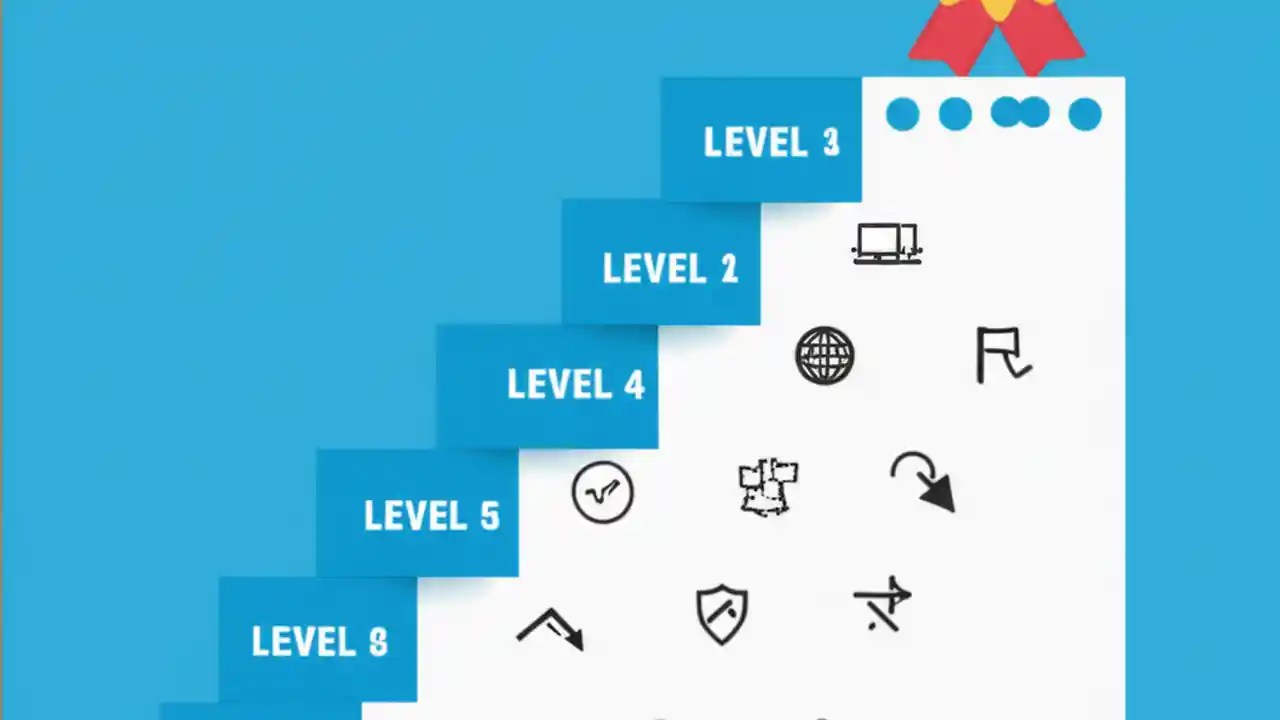 LEVEL 3

LEVEL 2

LEVEL 4

LEVEL 5

LEVEL 8