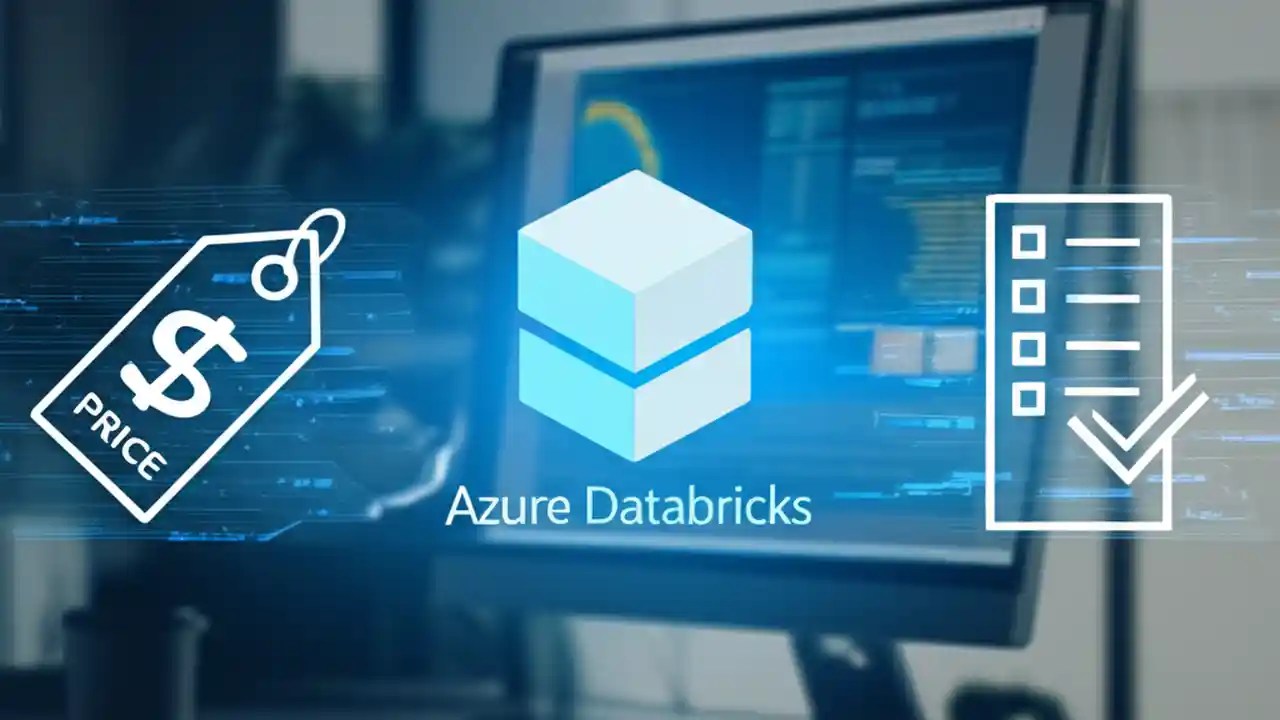 $
PRICE
Azure Databricks