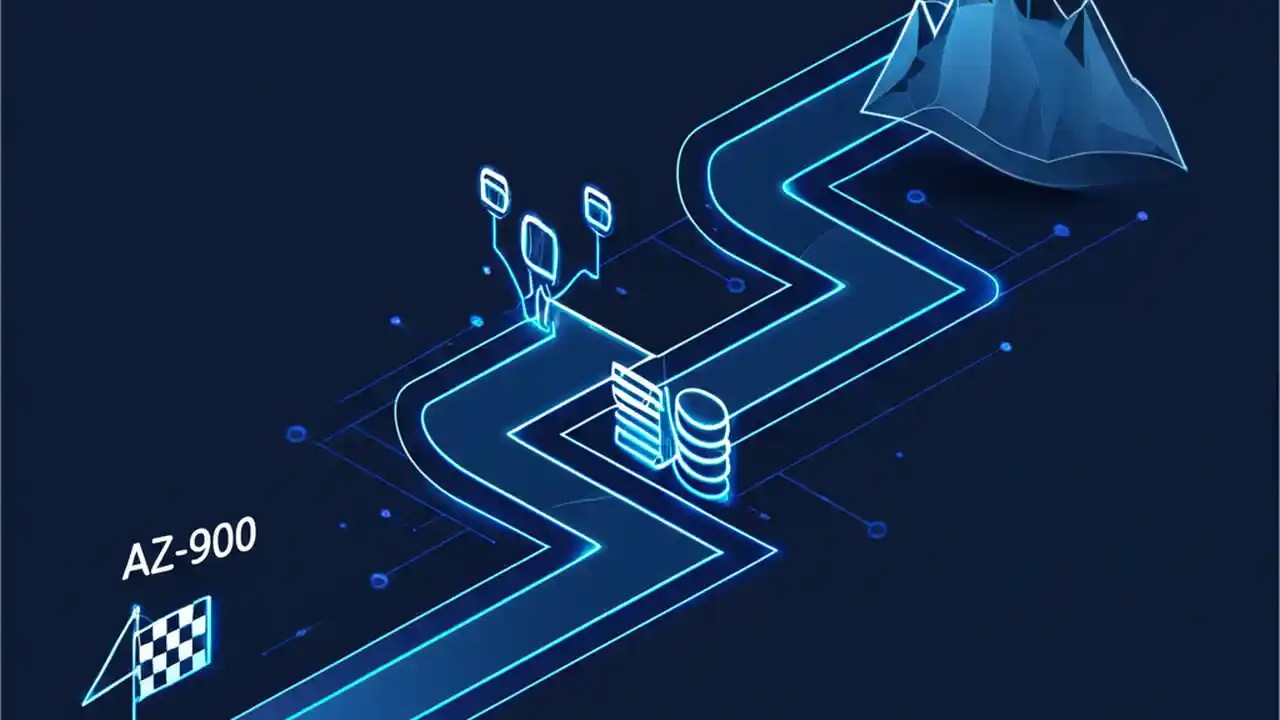 AZ-900