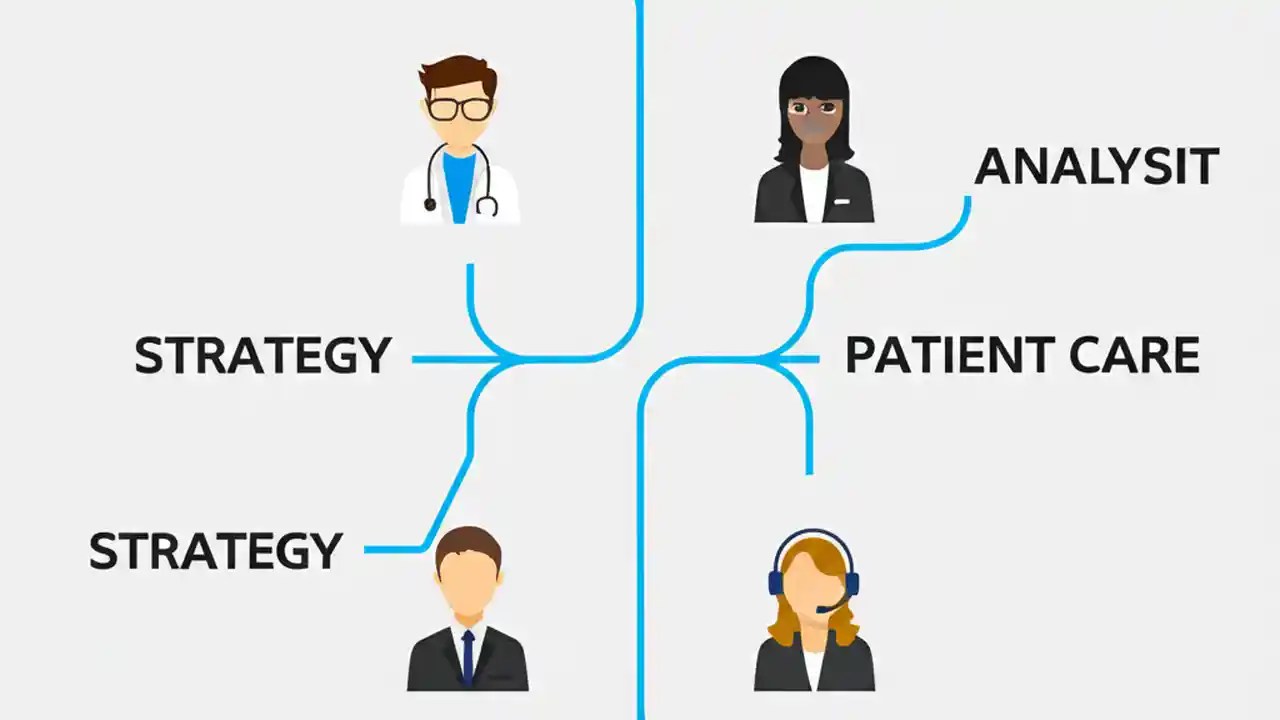 ANALYSIT

STRATEGY

PATIENT CARE

STRATEGY