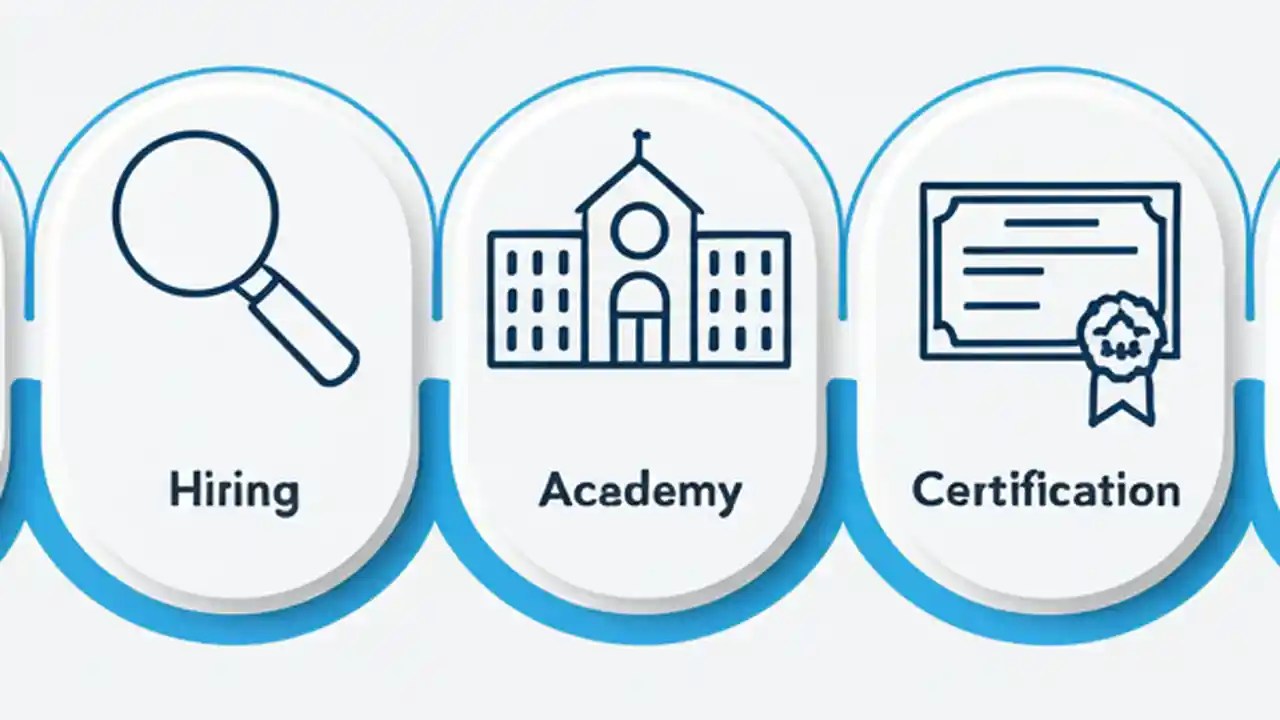 Hiring

Academy

Certification