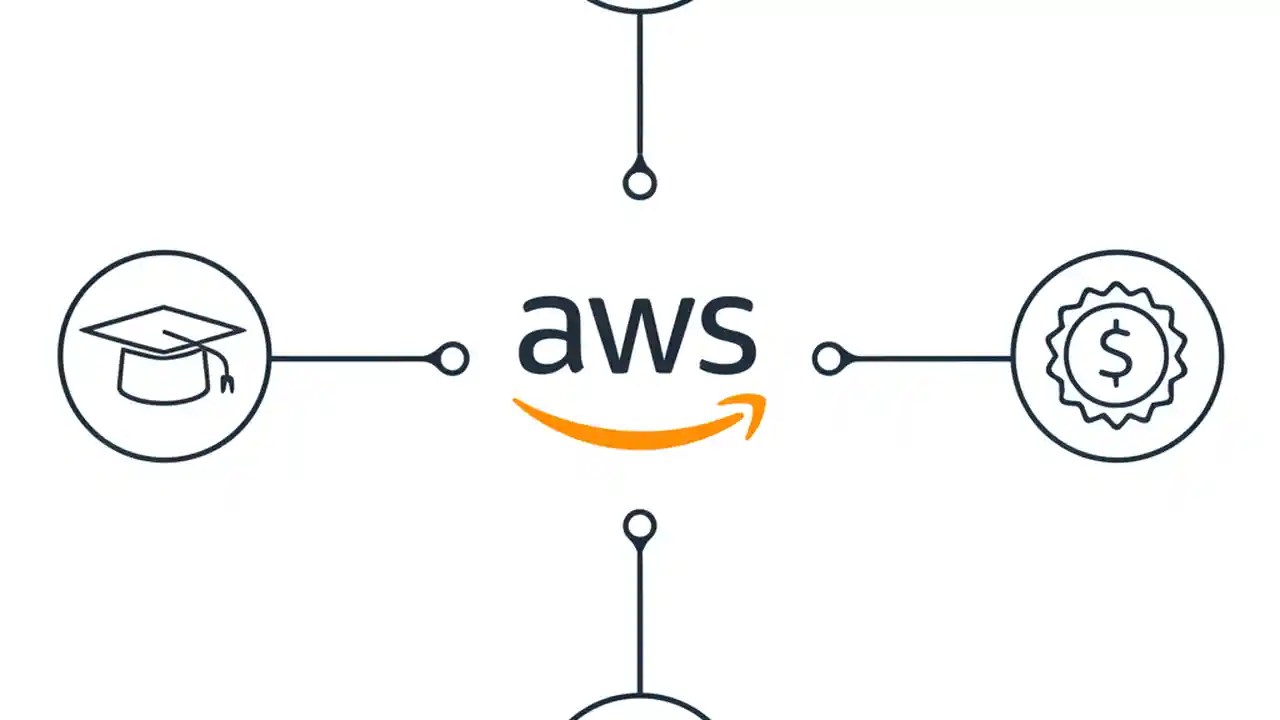 aws

$