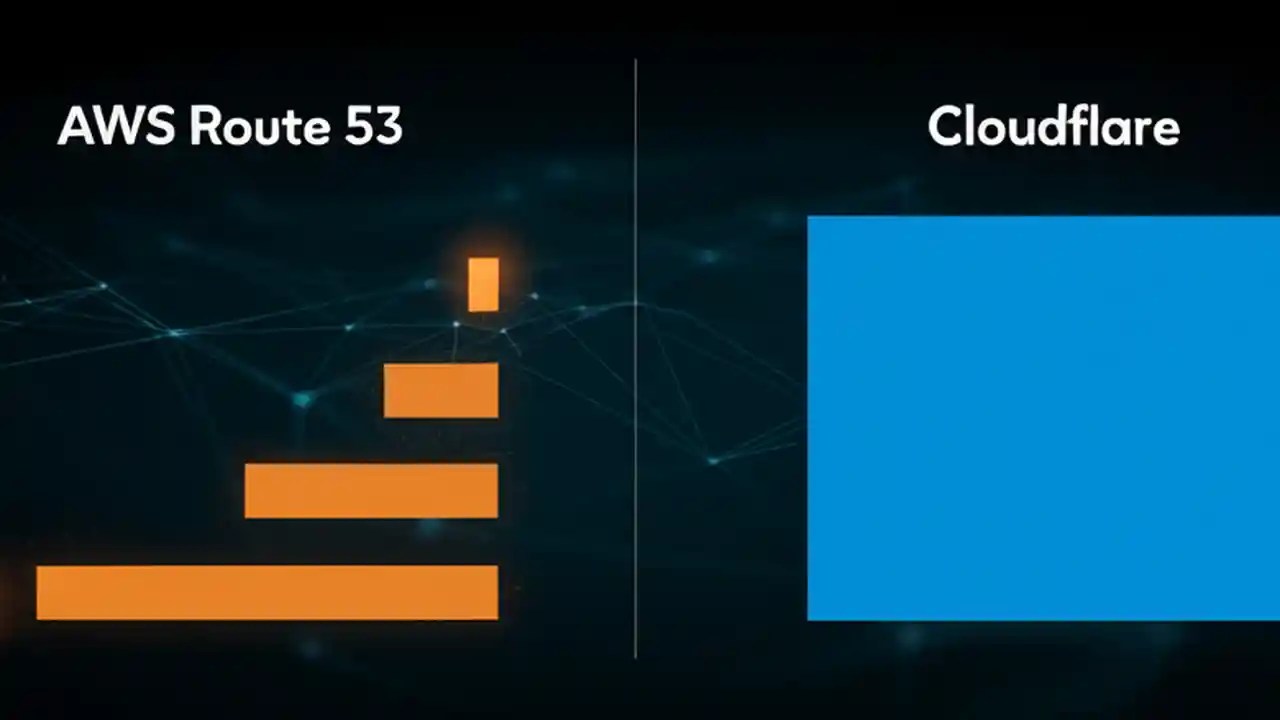 AWS Route 53

Cloudflare