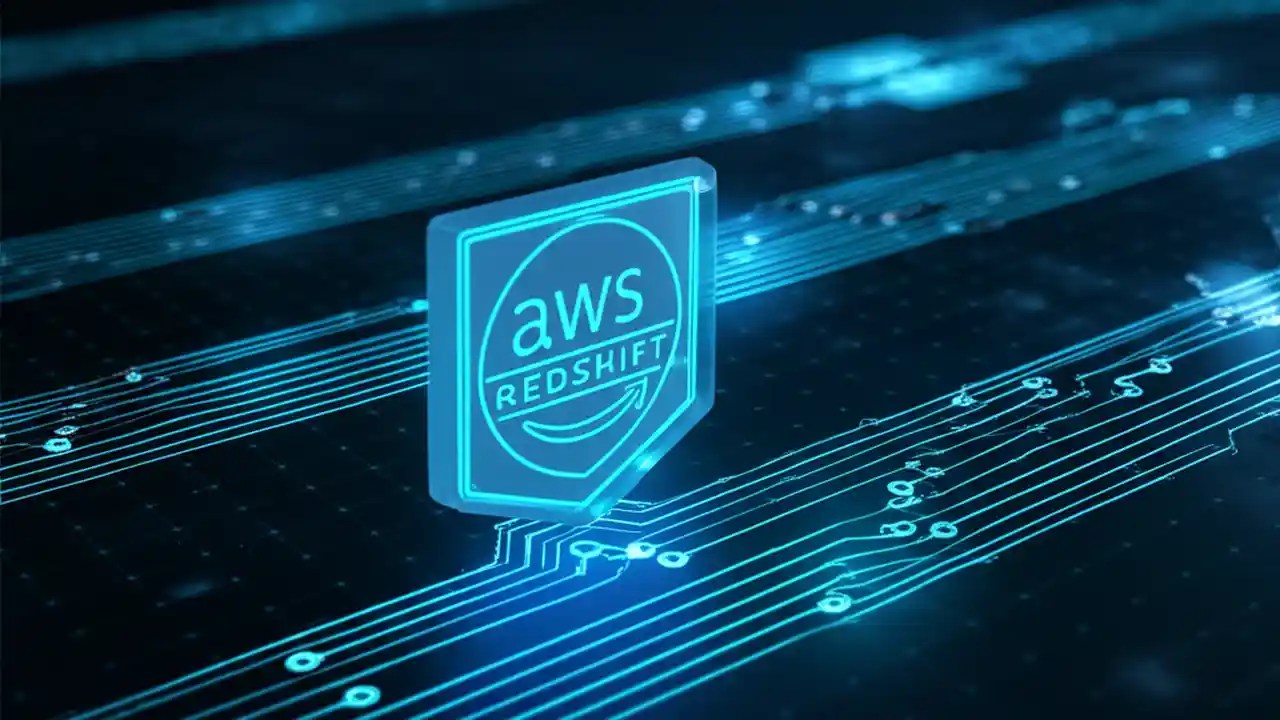 aws
REDSHIFT