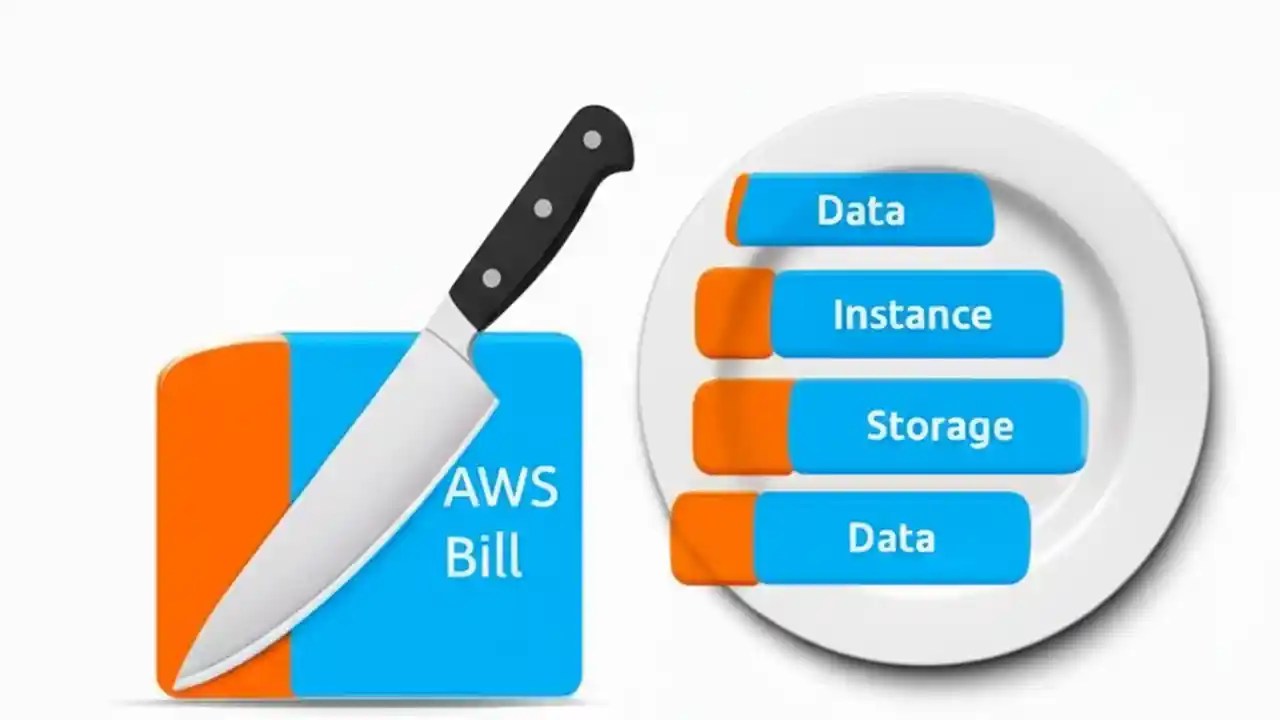 AWS Bill

Data

Instance

Storage

Data