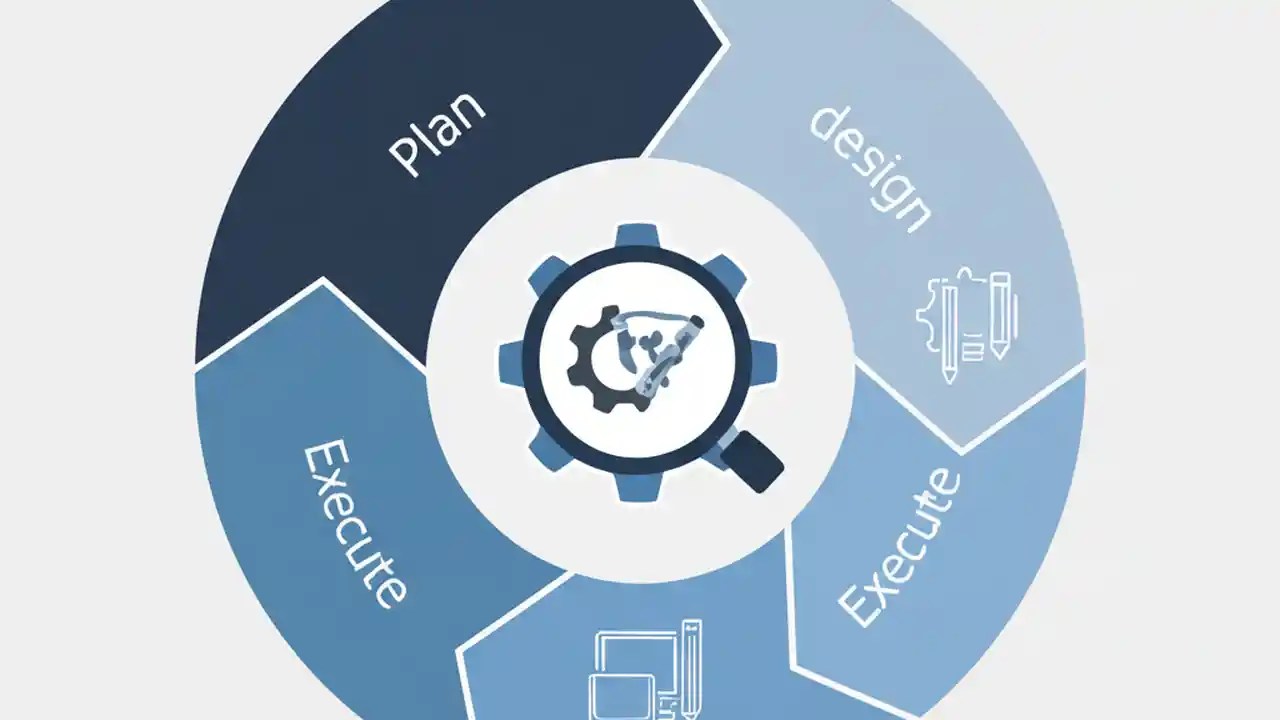 Plan

design

Execute

Execute