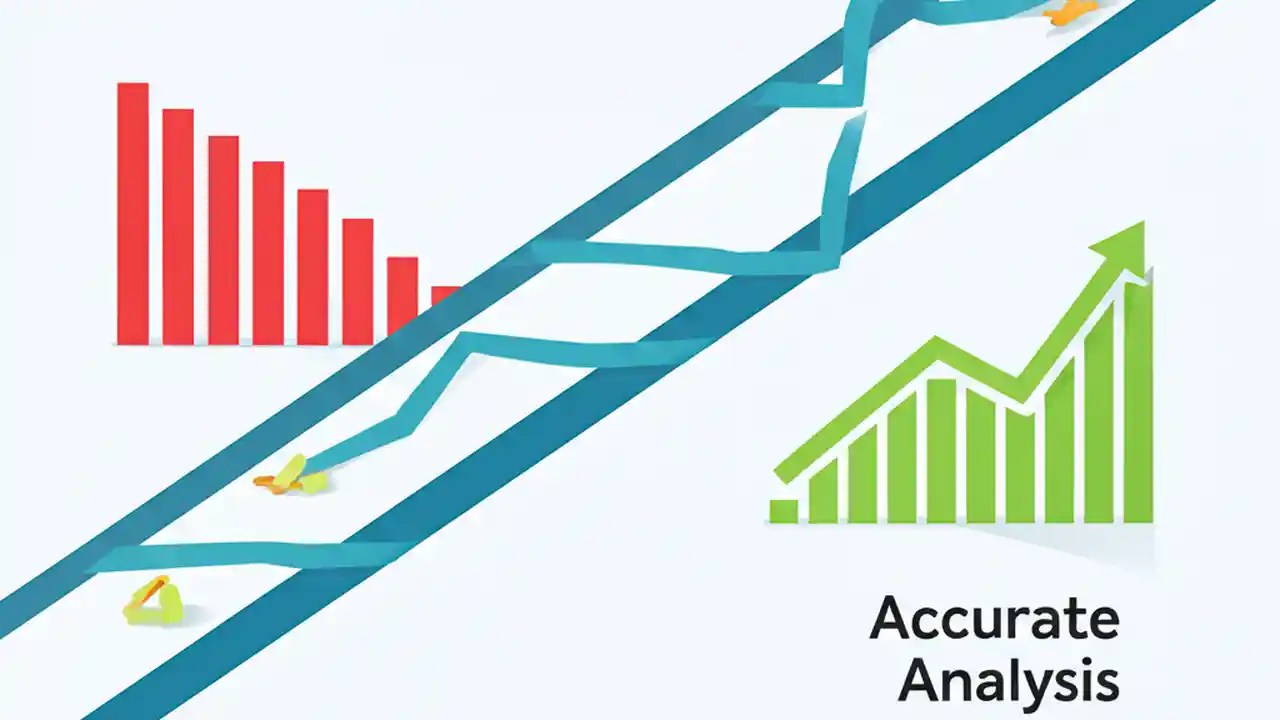 Accurate
Analysis