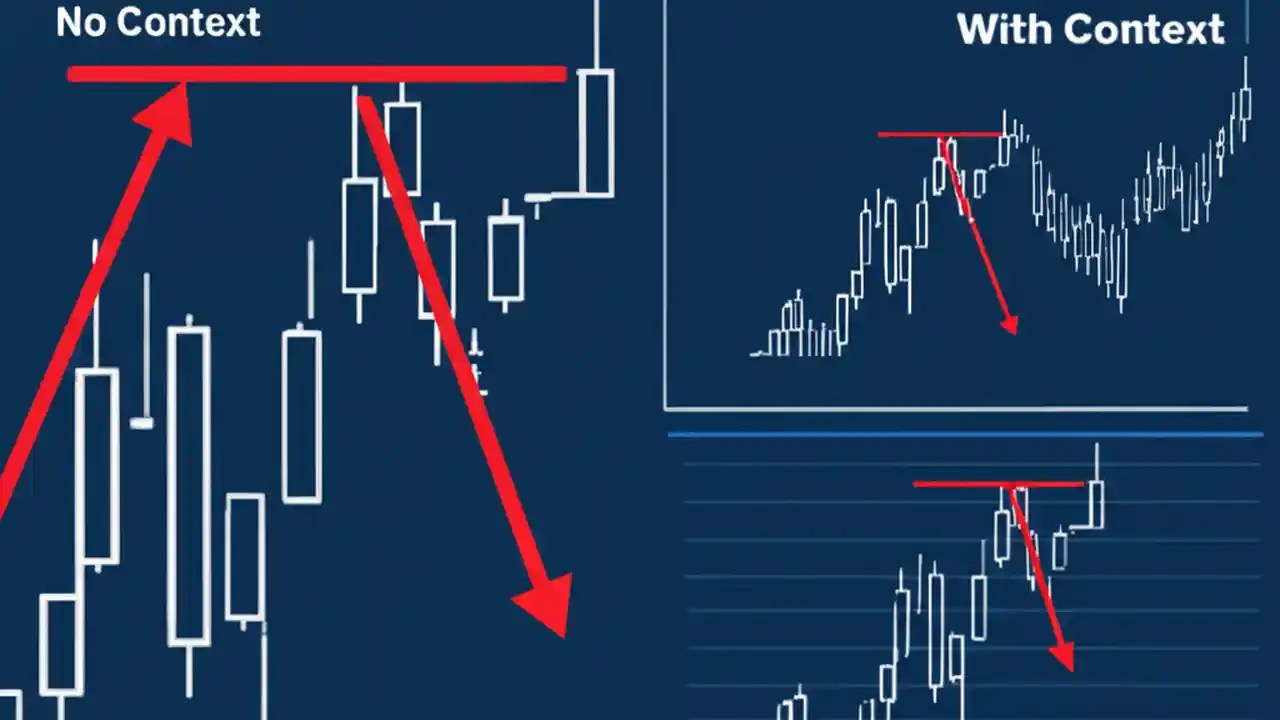 No Context

With Context