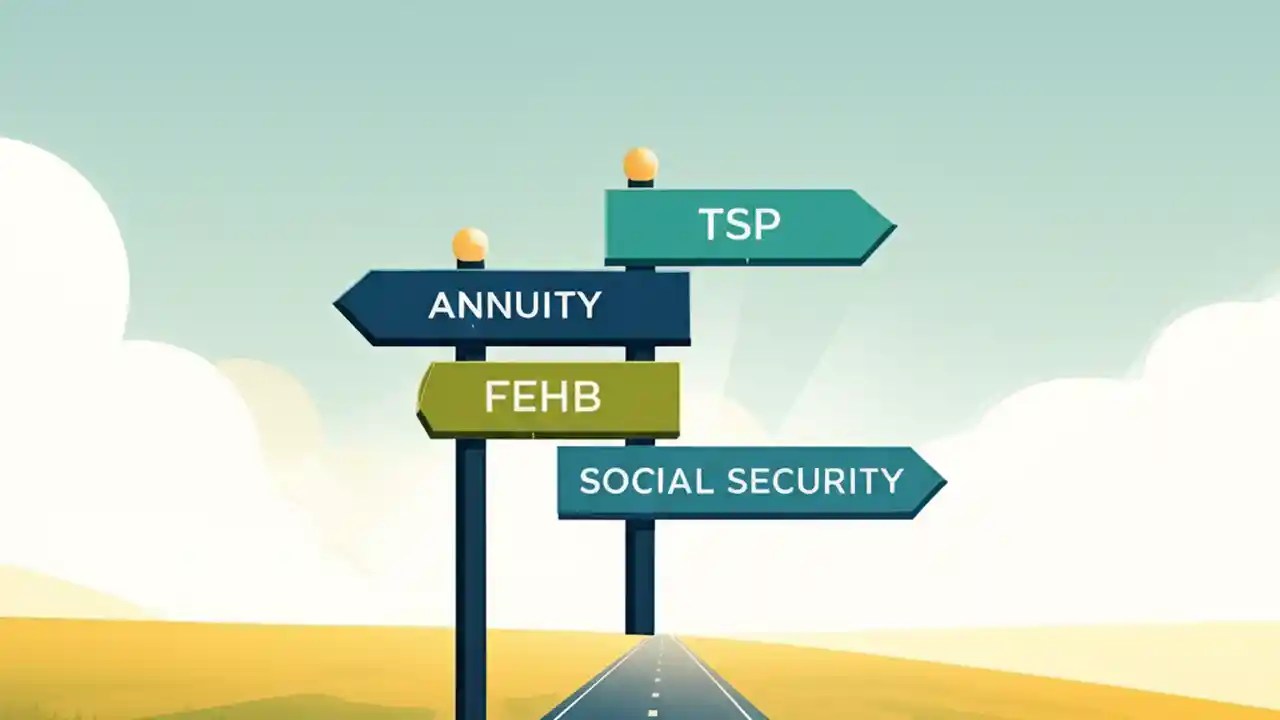 TSP
ANNUITY
FEHB
SOCIAL SECURITY