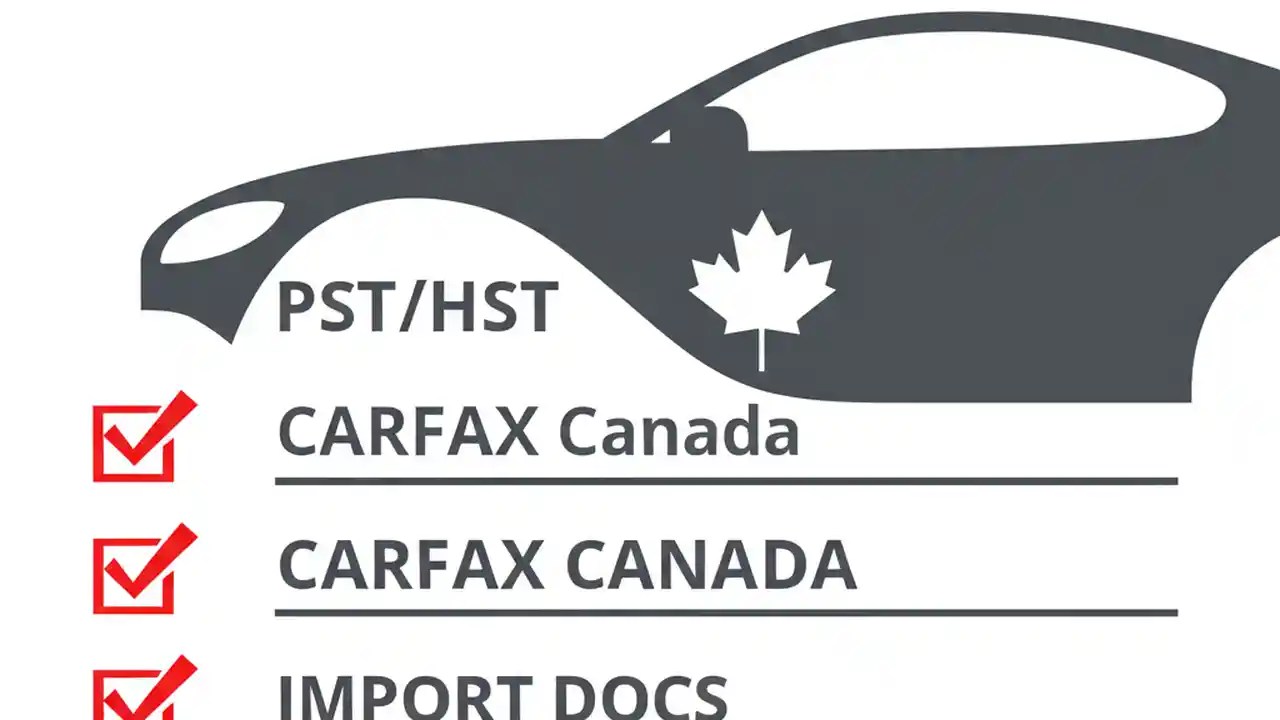 PST/HST

CARFAX Canada

CARFAX CANADA

IMPORT DOCS