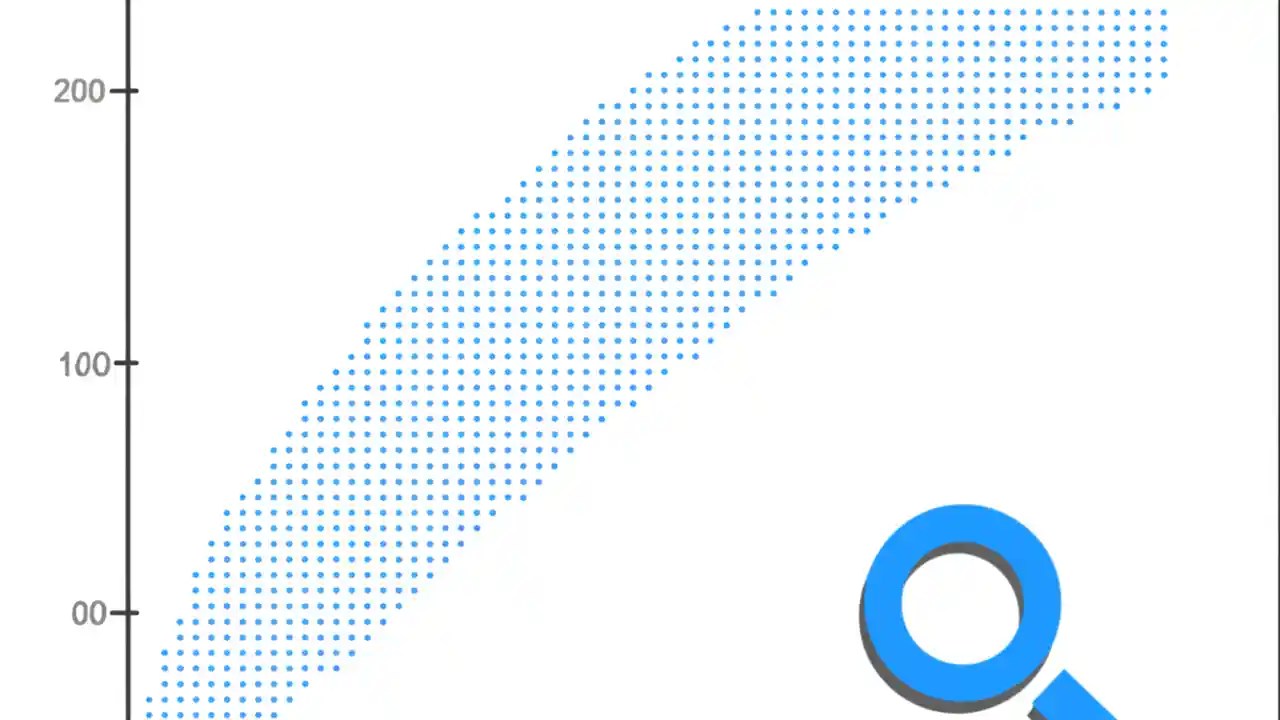 200
100
00