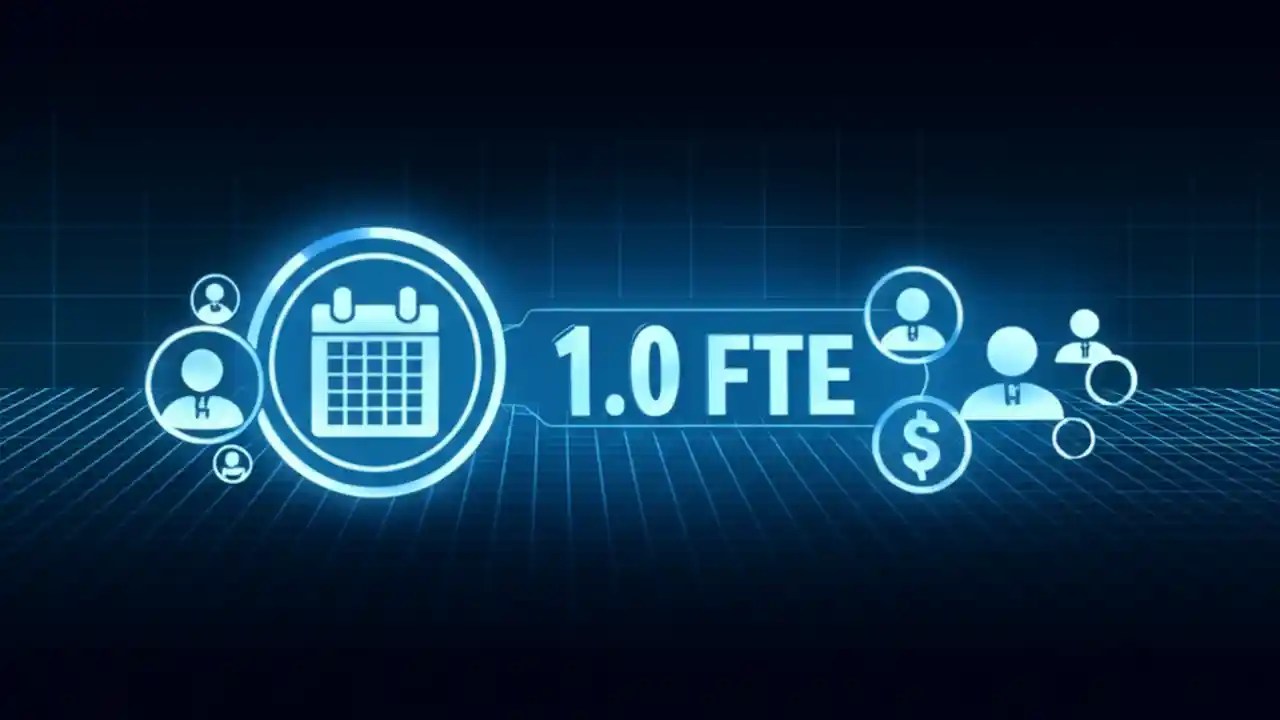 1.0 FTE

$