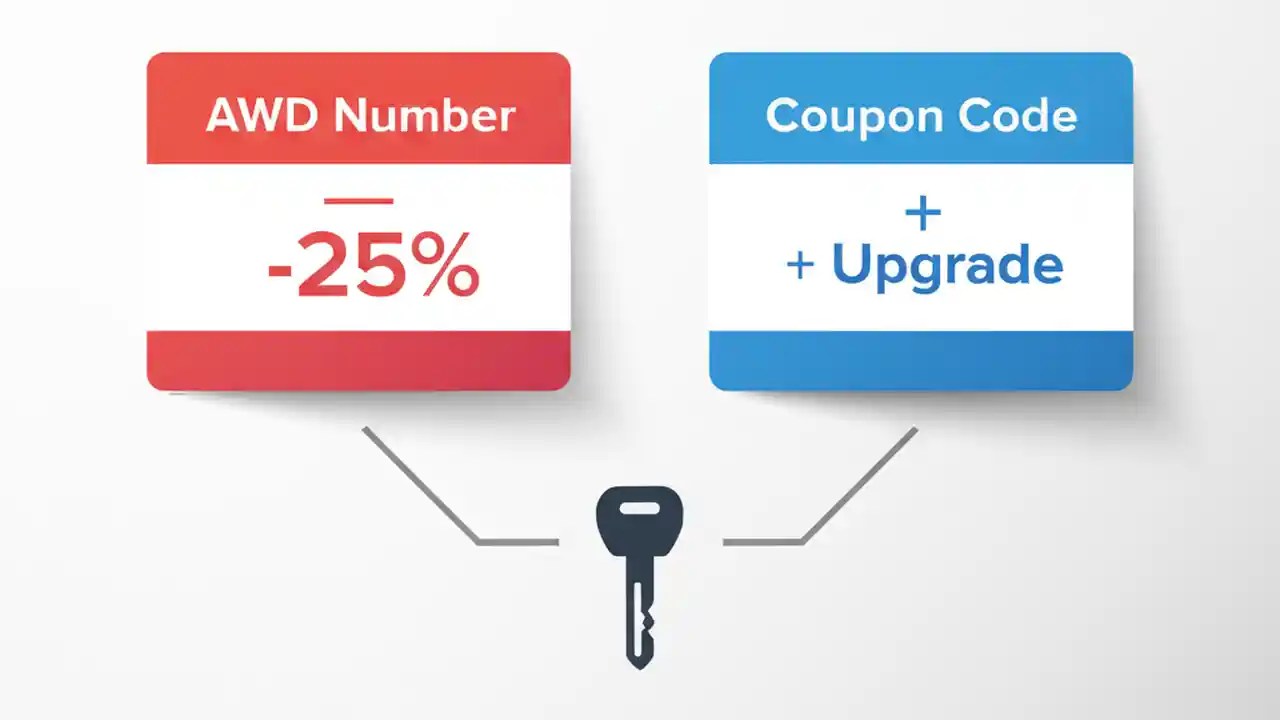 AWD Number

—
-25%

Coupon Code

+
+ Upgrade