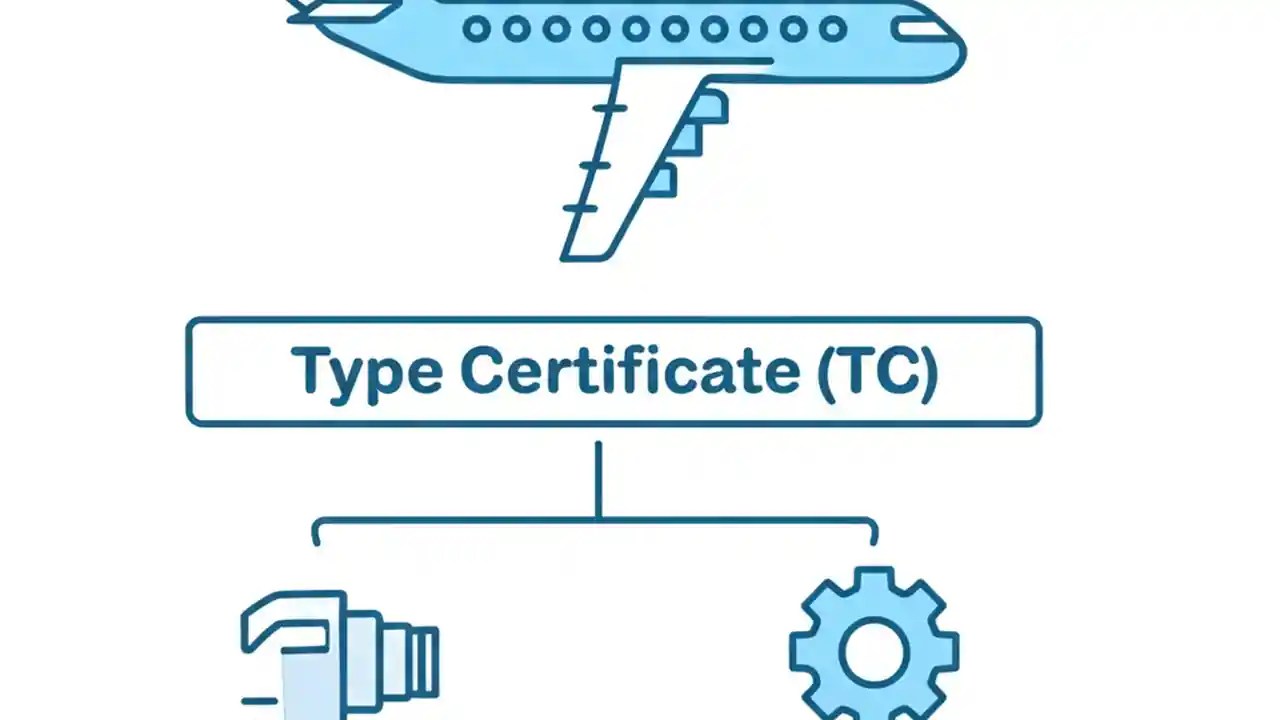 Type Certificate (TC)