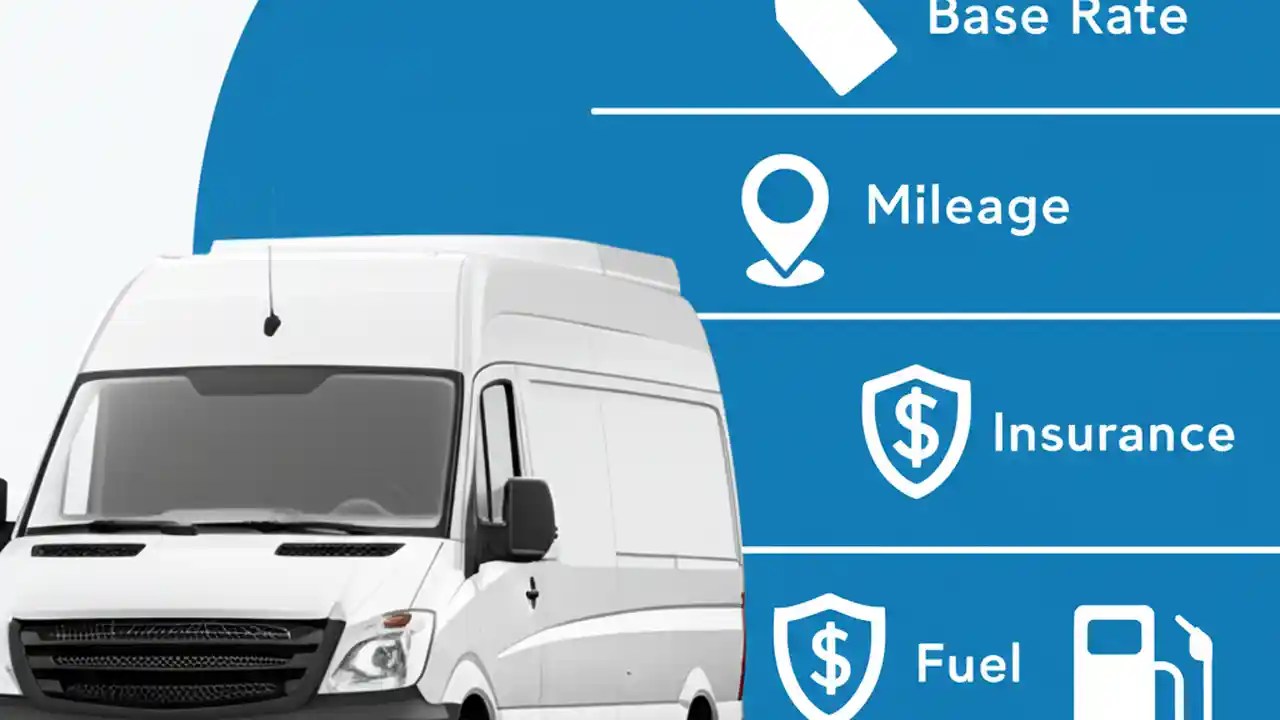 Base Rate

Mileage

$

Insurance

$

Fuel