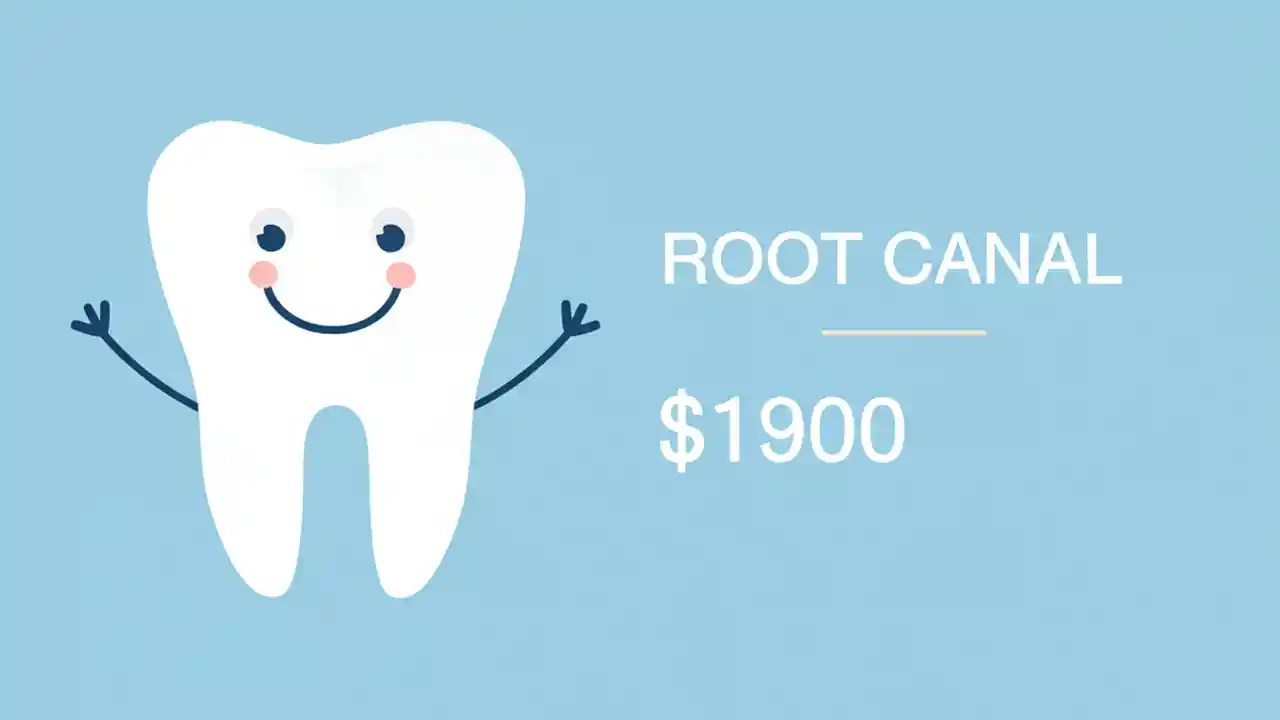 ROOT CANAL

\$1900