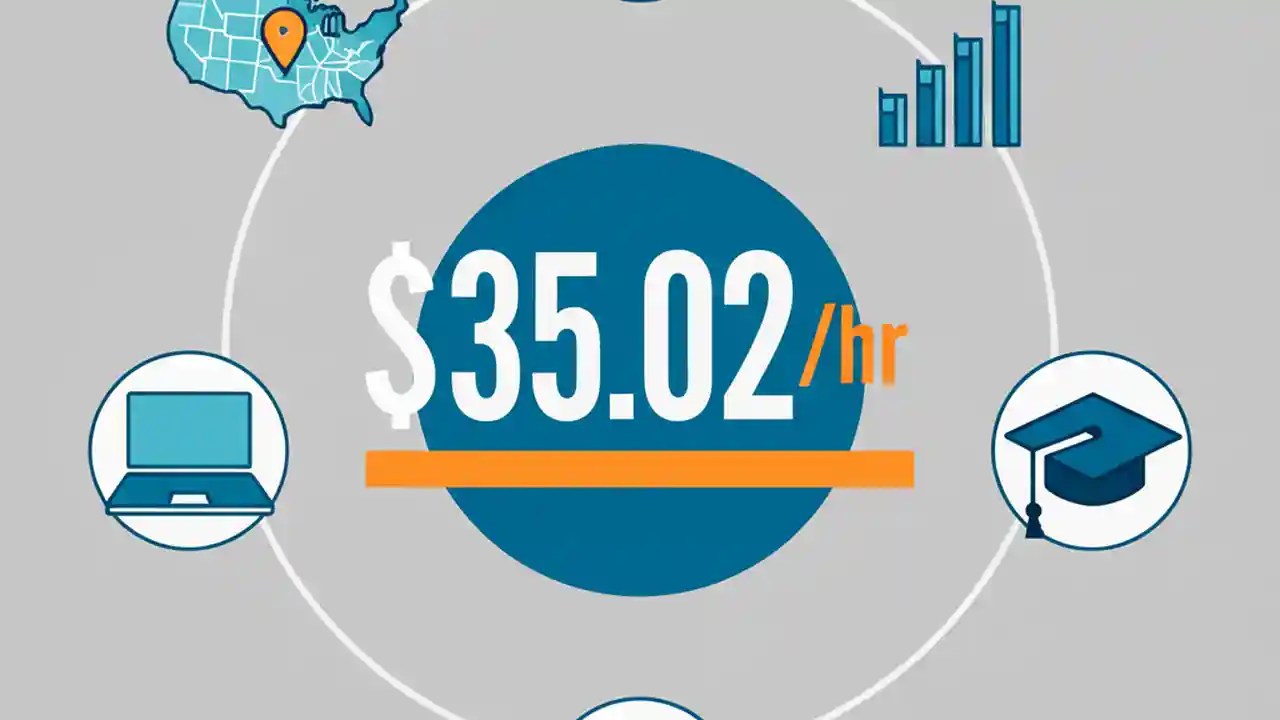 $35.02/hr