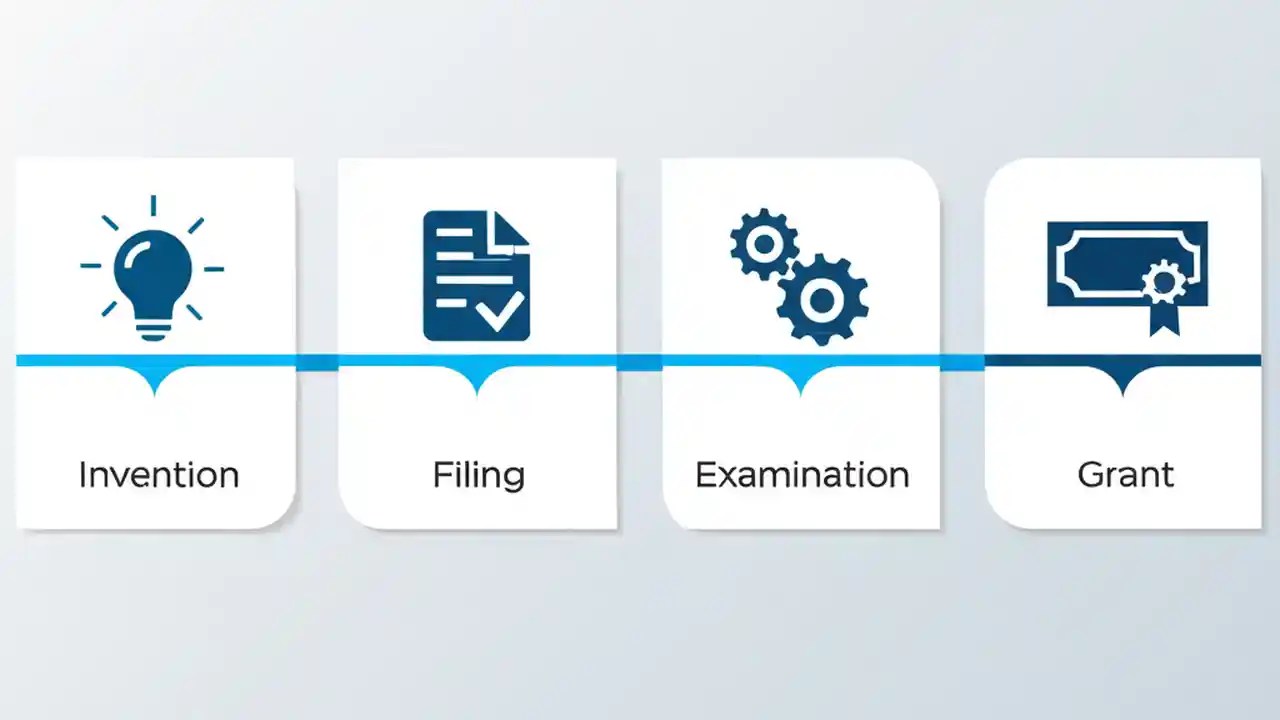 Invention

Filing

Examination

Grant