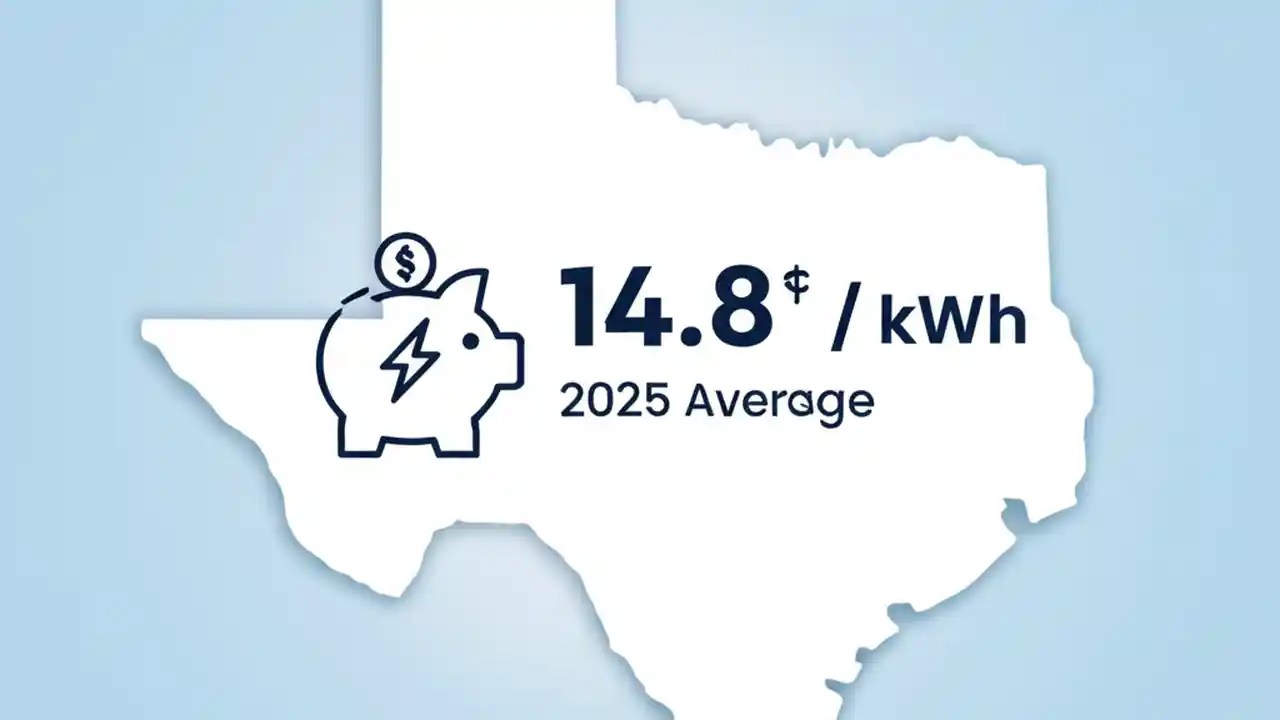 $
14.8¢ / kWh
2025 Average