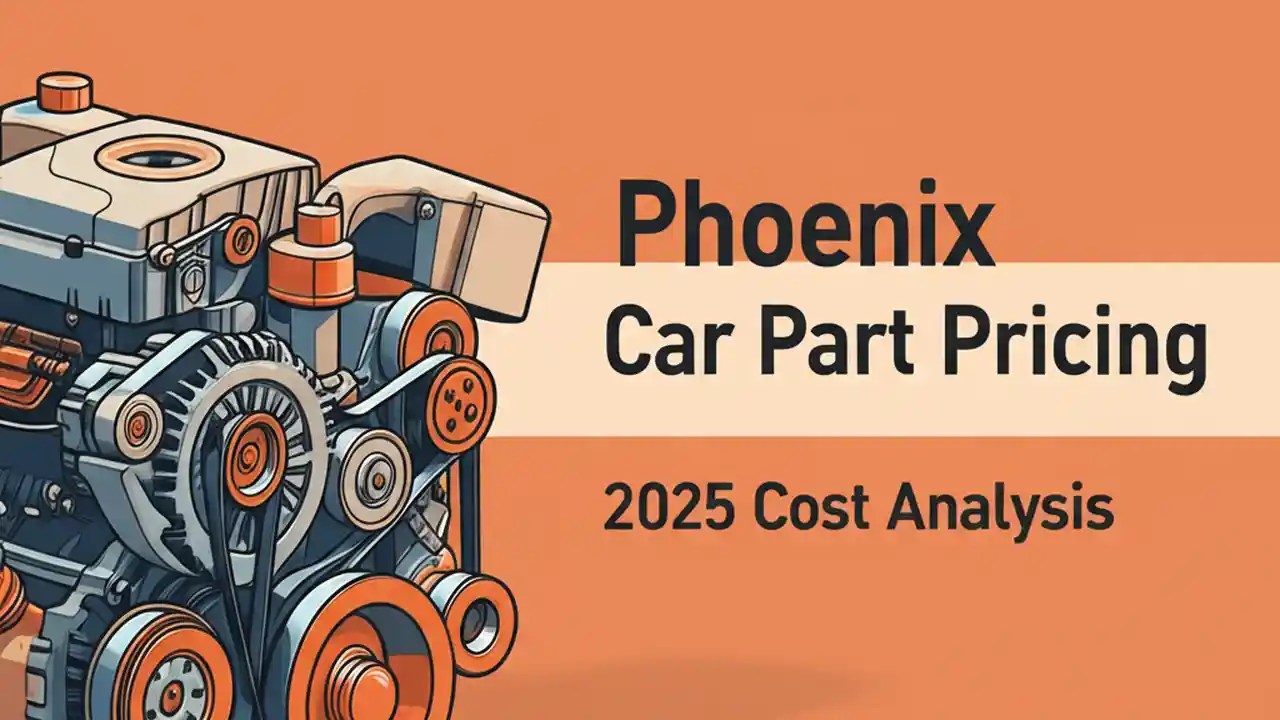 Phoenix
Car Part Pricing
2025 Cost Analysis