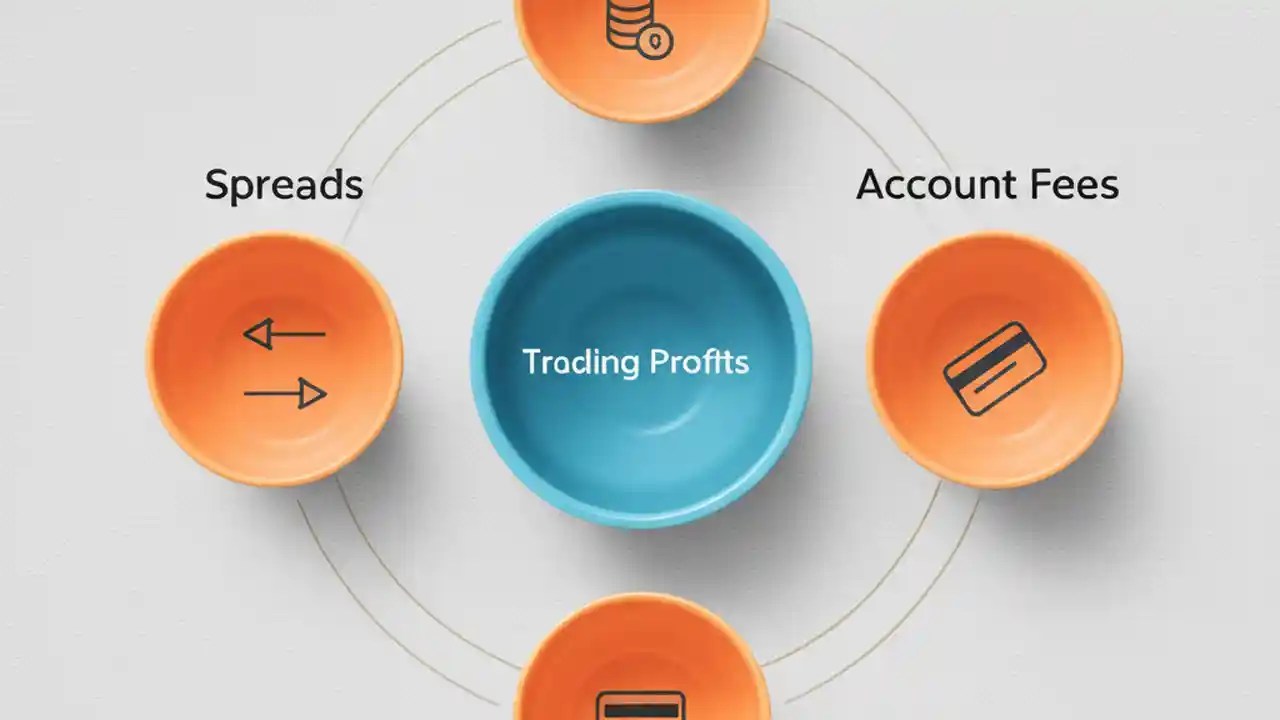 Spreads

Account Fees

Trading Profits