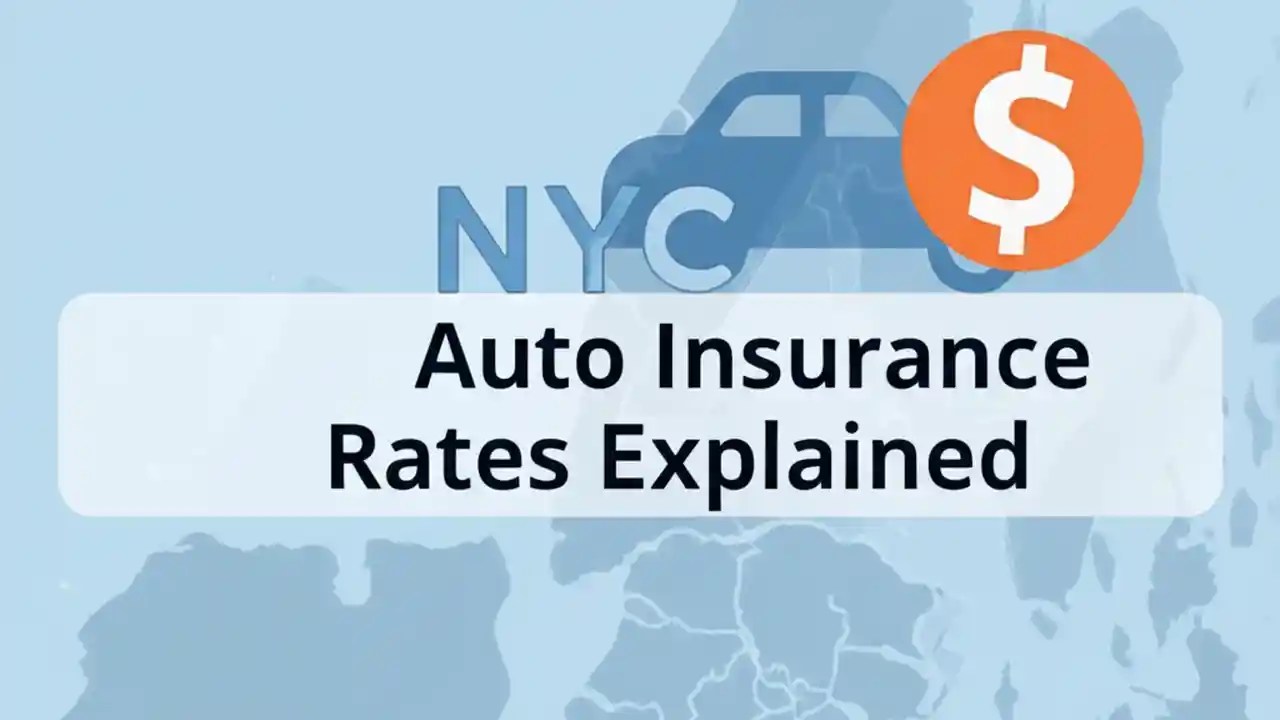 NYC $

Auto Insurance Rates Explained