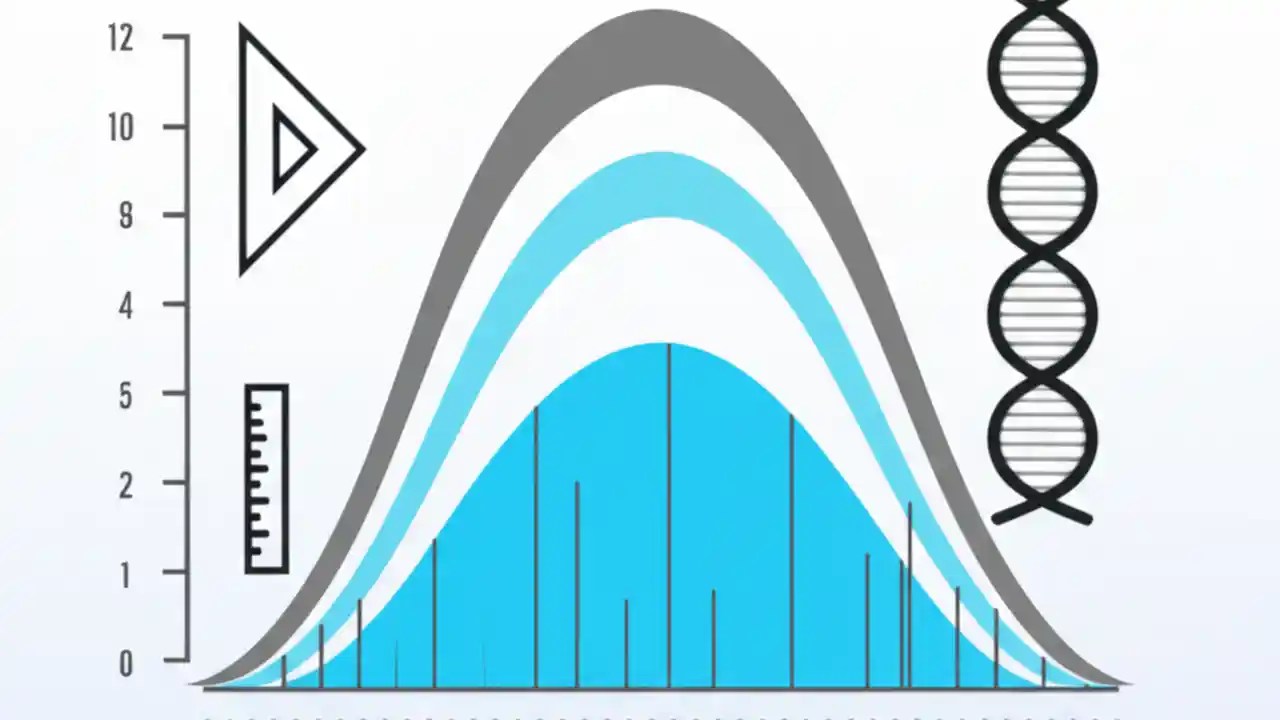 12
10
8
4
5
2
1
0