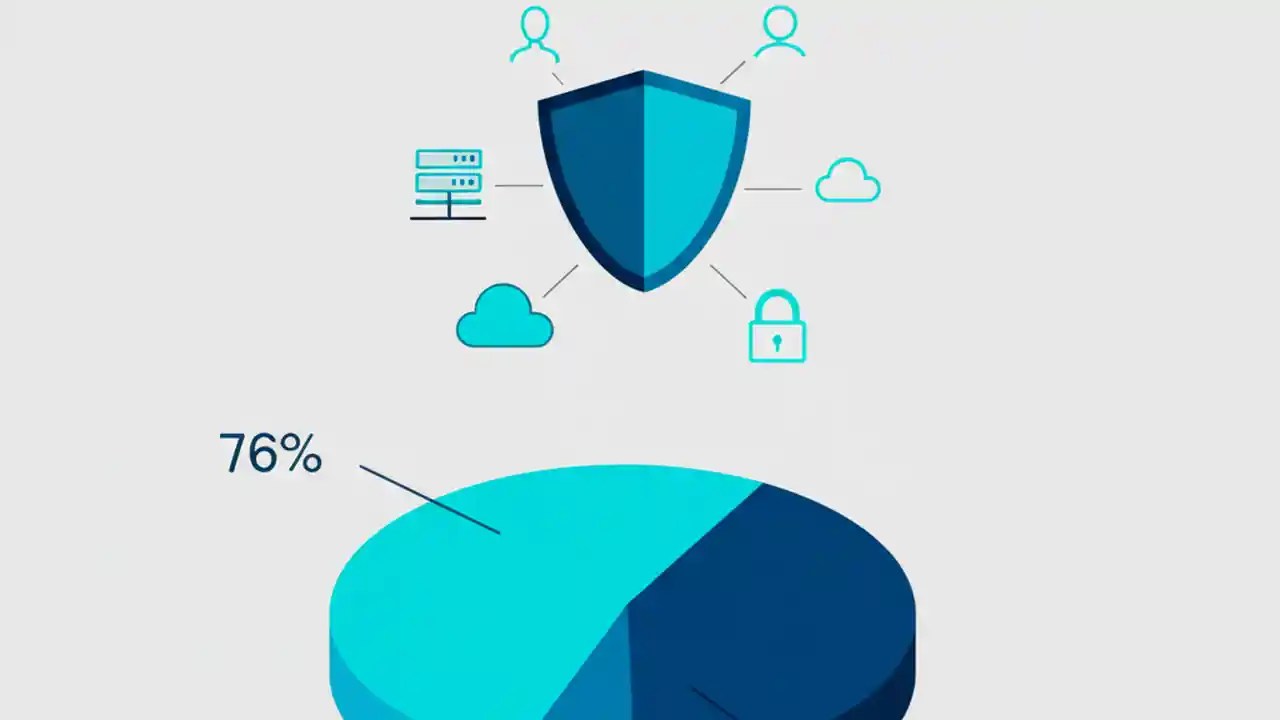 76%