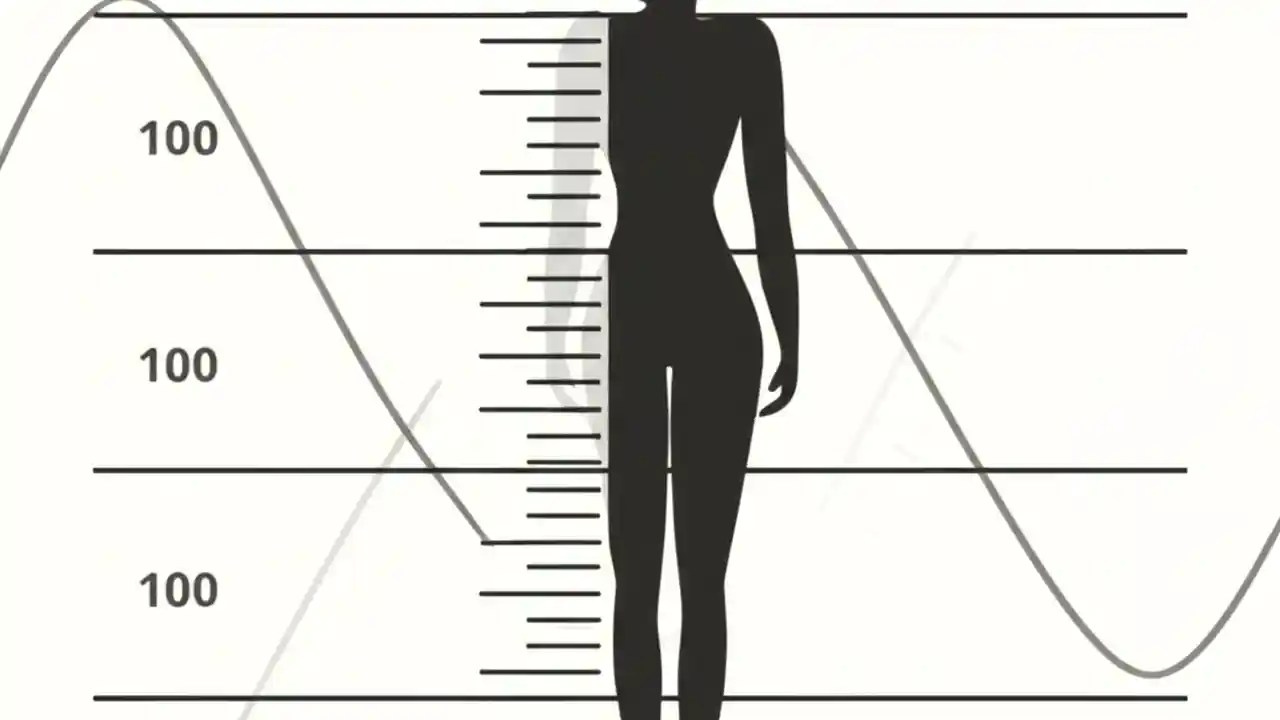 100

100

100