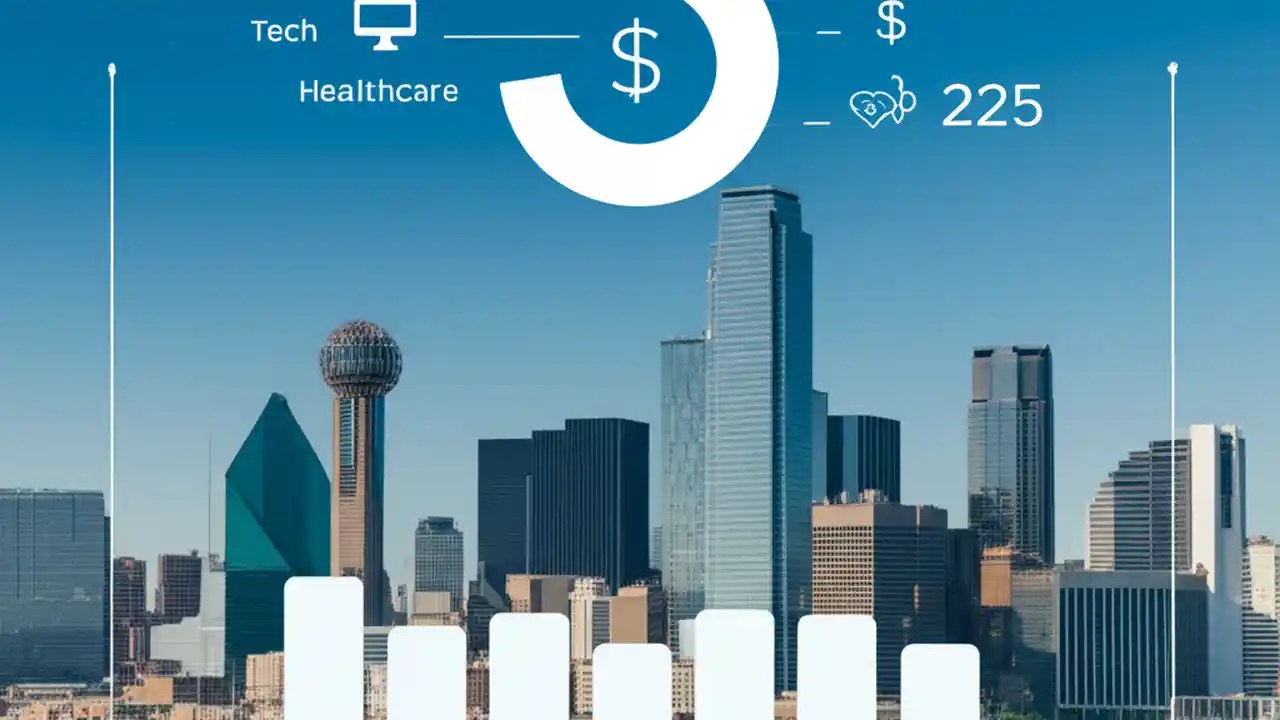 Tech

Healthcare

$

$

225