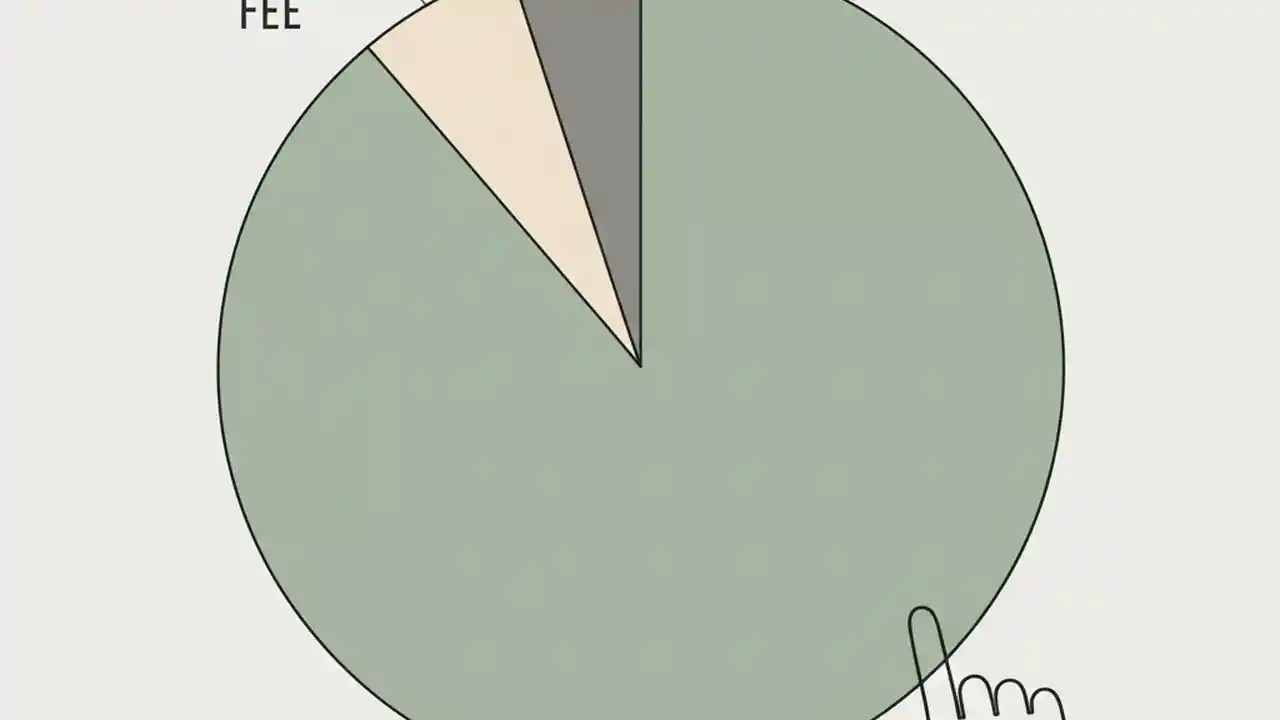 FEE