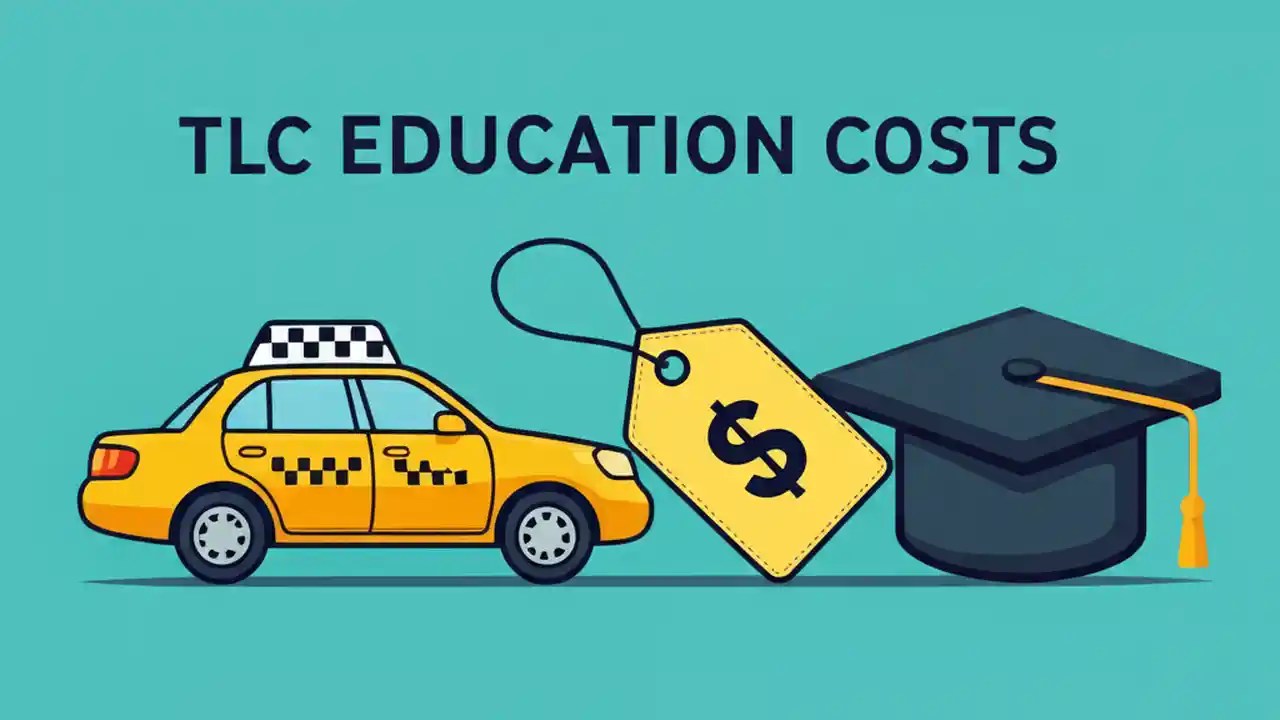 TLC EDUCATION COSTS

$