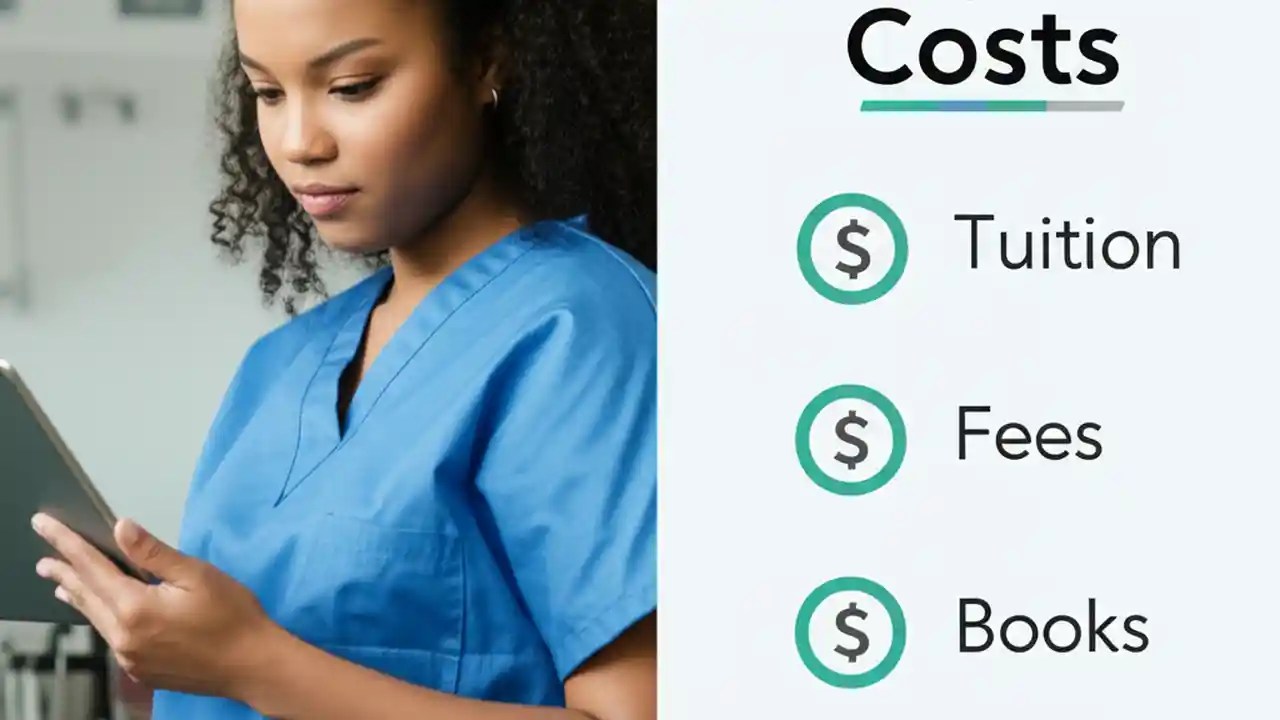 Costs

$ Tuition

$ Fees

$ Books