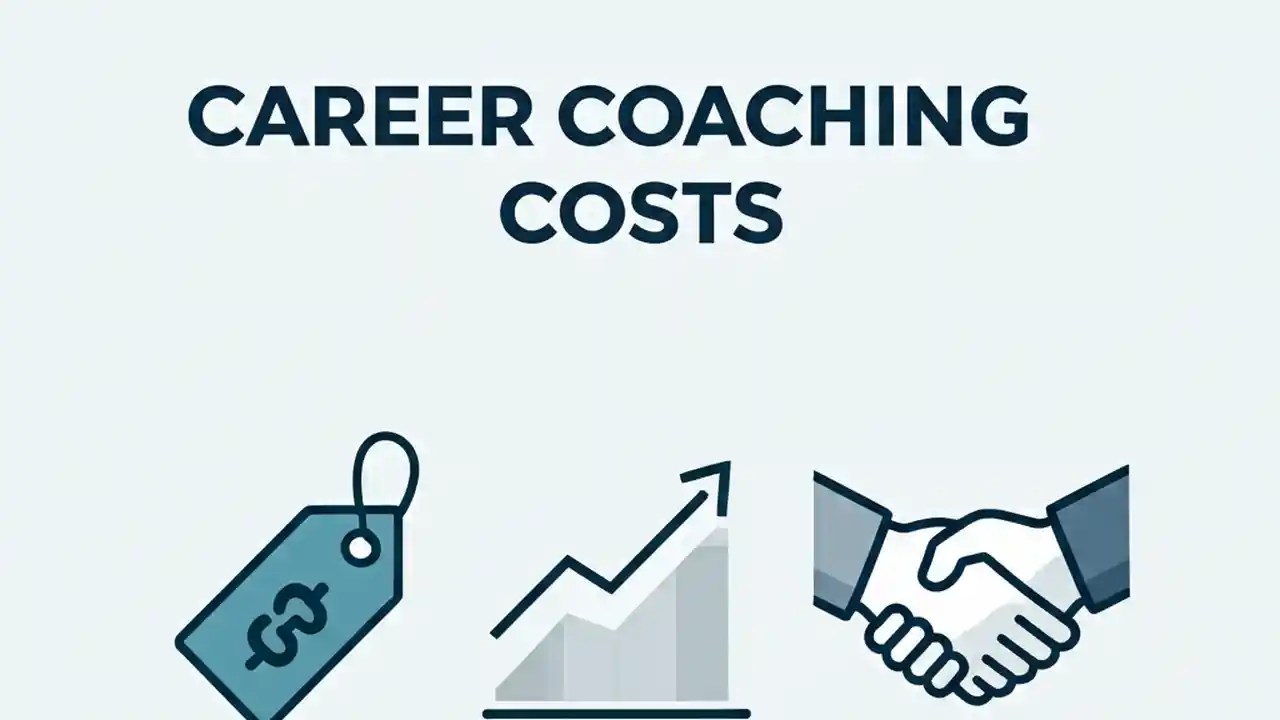 CAREER COACHING COSTS

$