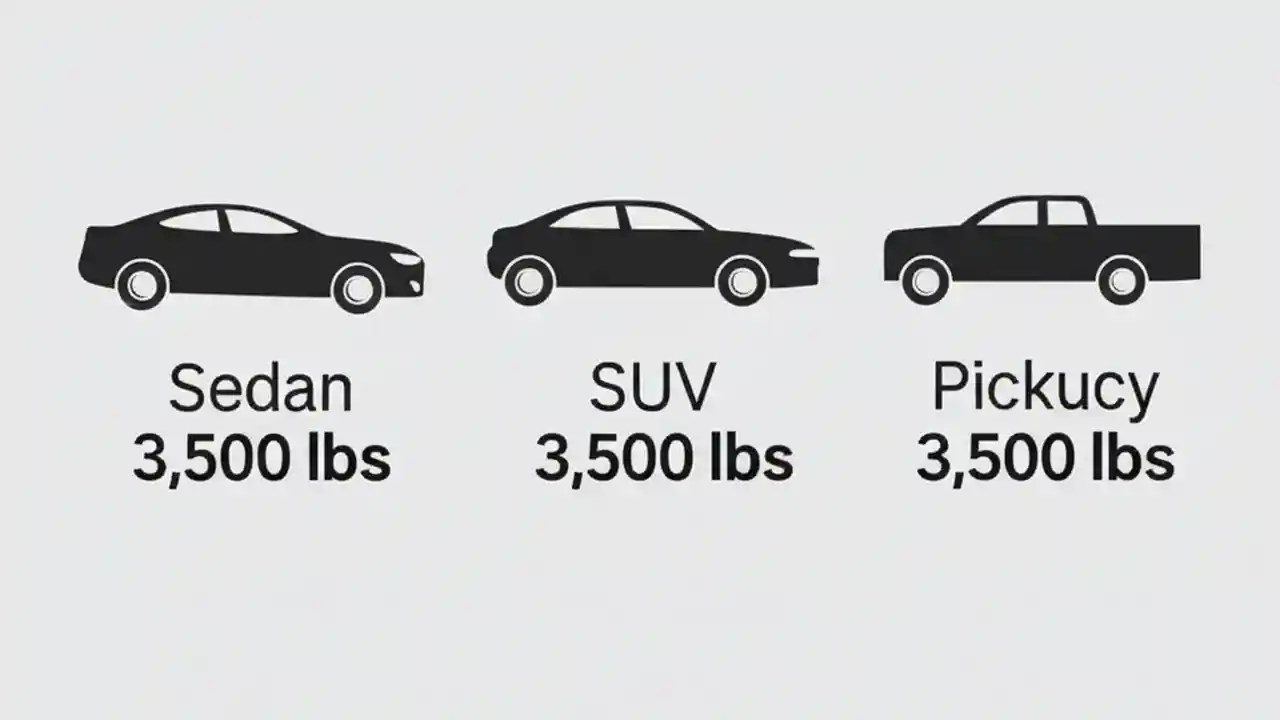 Sedan
3,500 lbs

SUV
3,500 lbs

Pickucy
3,500 lbs