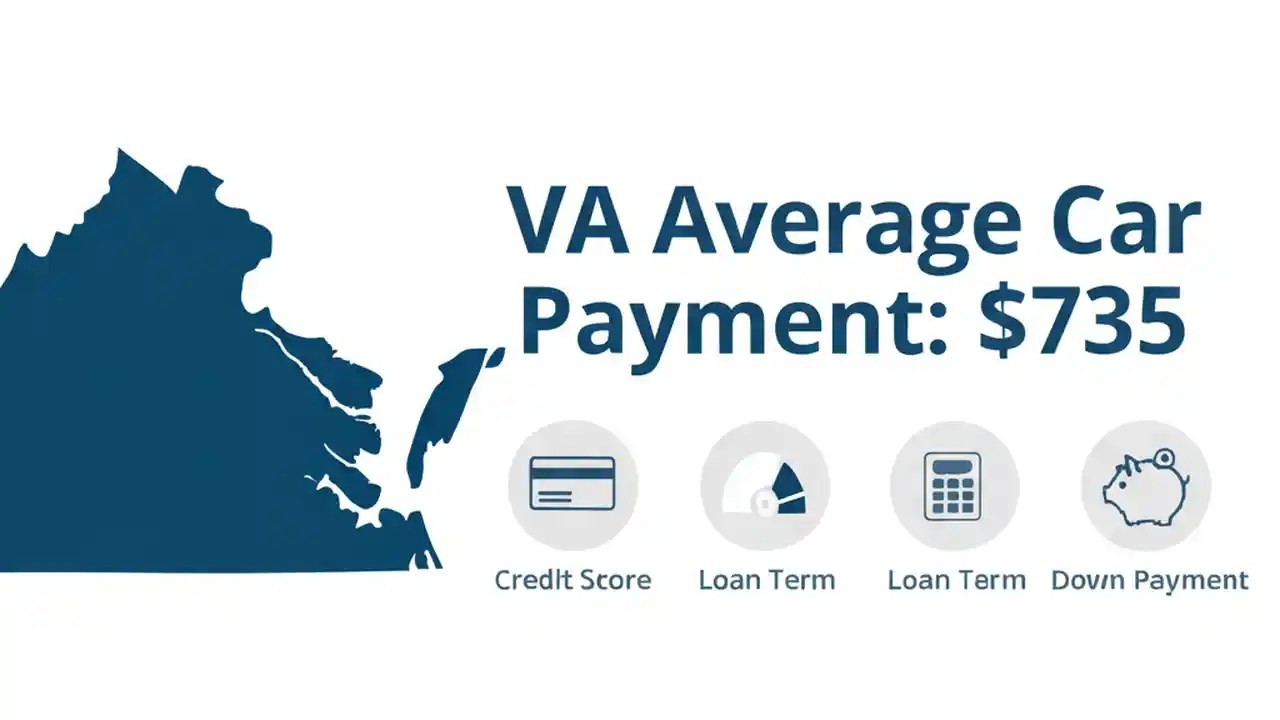 VA Average Car Payment: $735

Credit Score

Loan Term

Loan Term

Down Payment