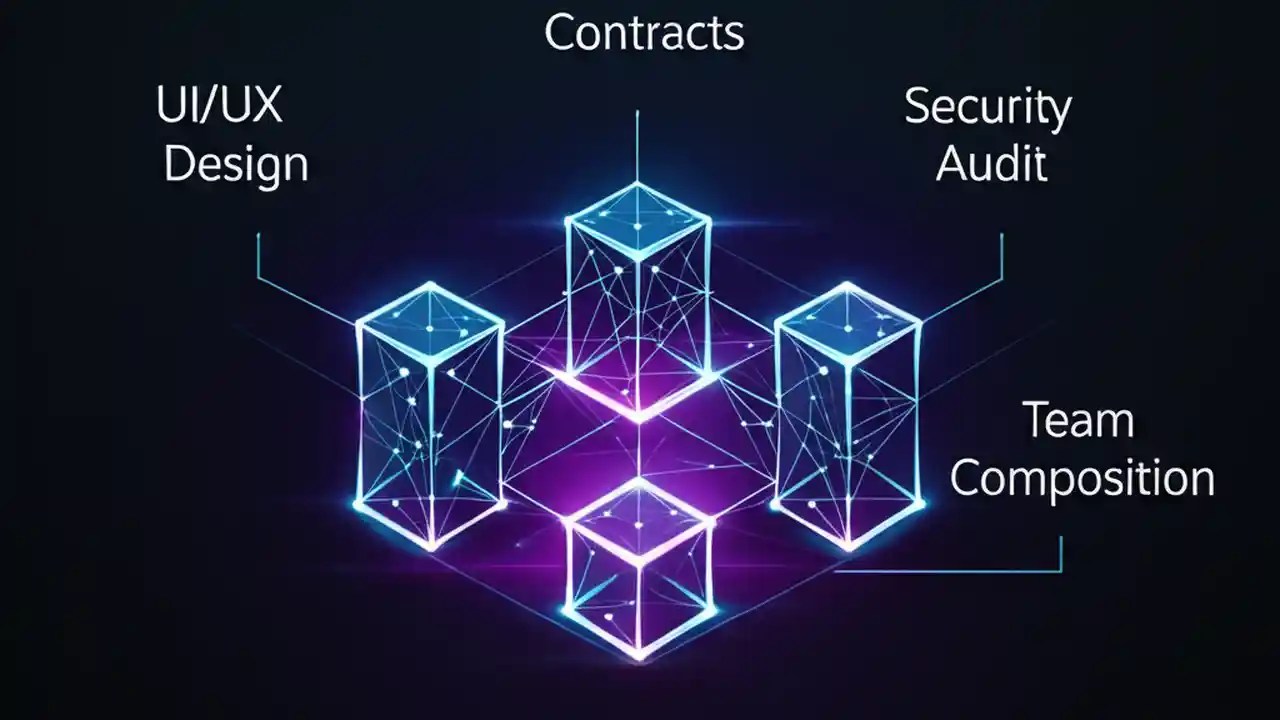 Contracts

UI/UX Design

Security Audit

Team Composition