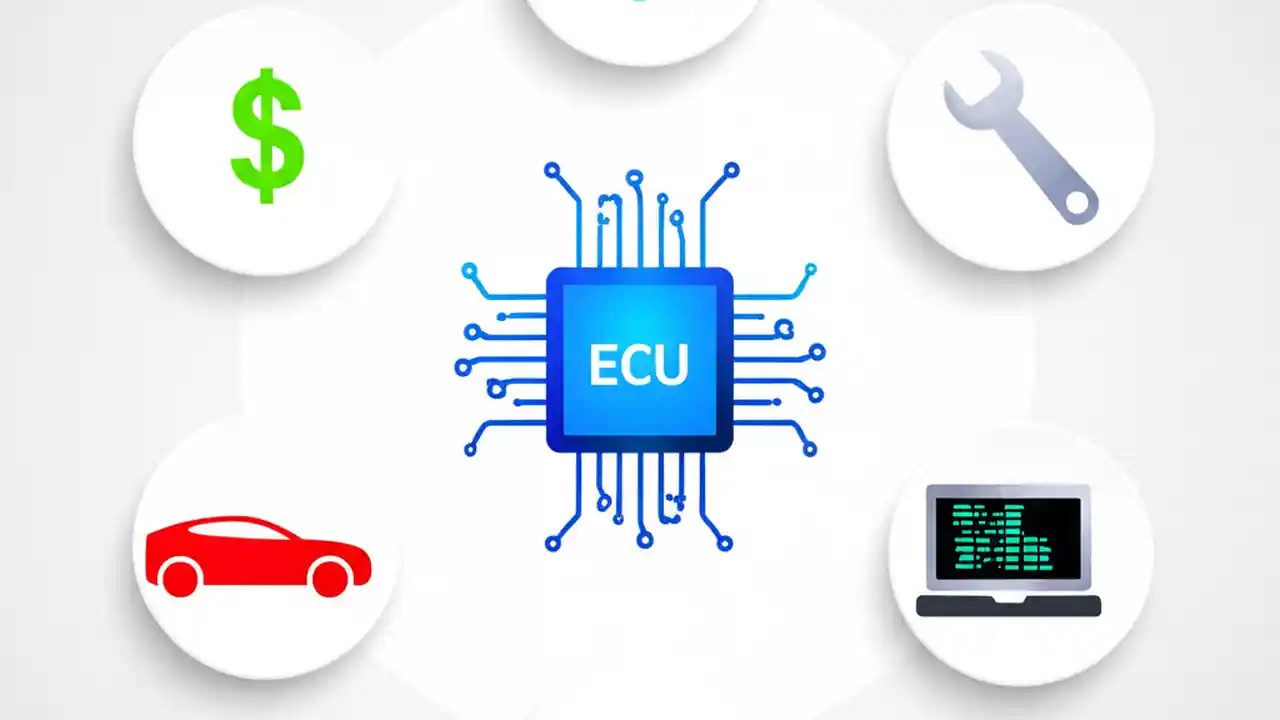 $
ECU