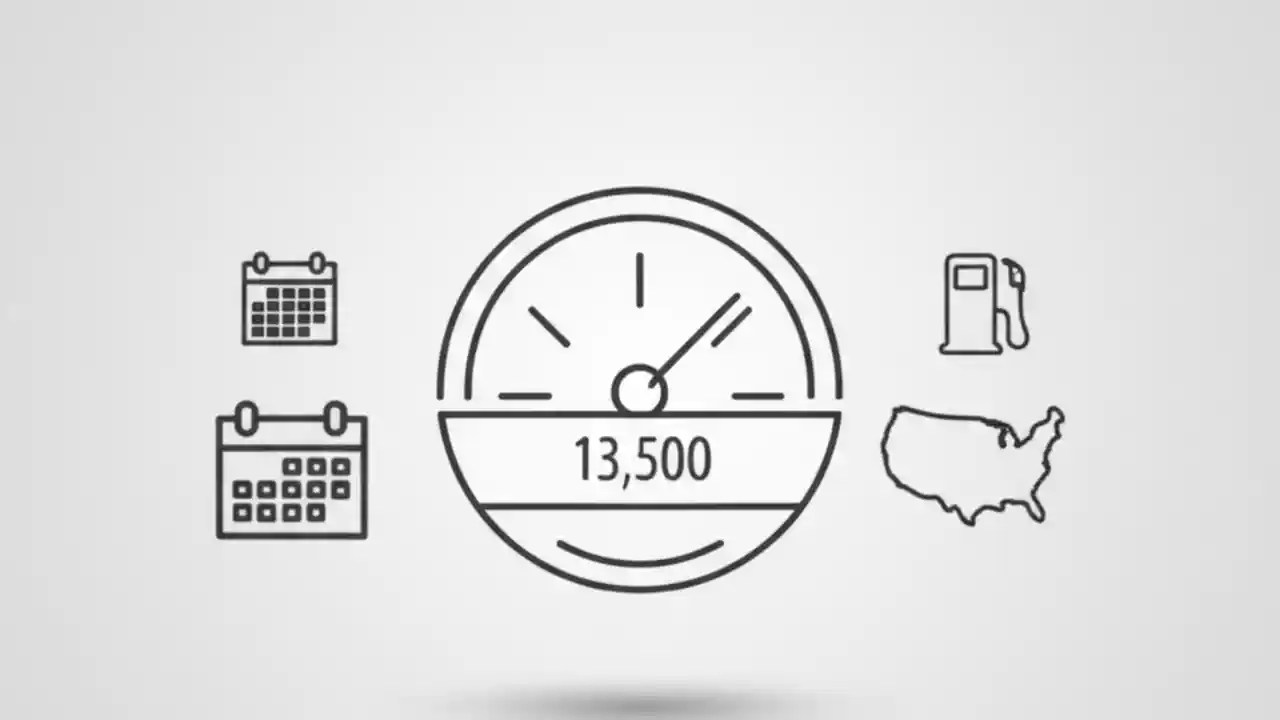 13,500