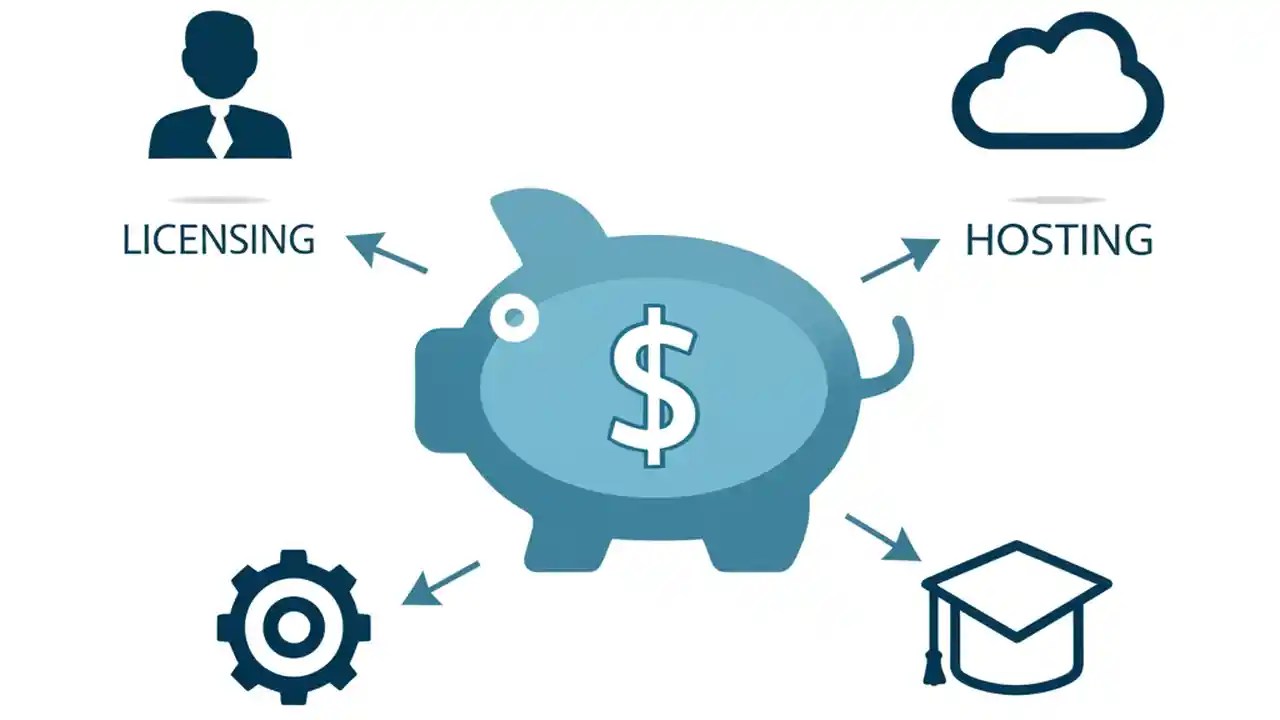 LICENSING

HOSTING

$