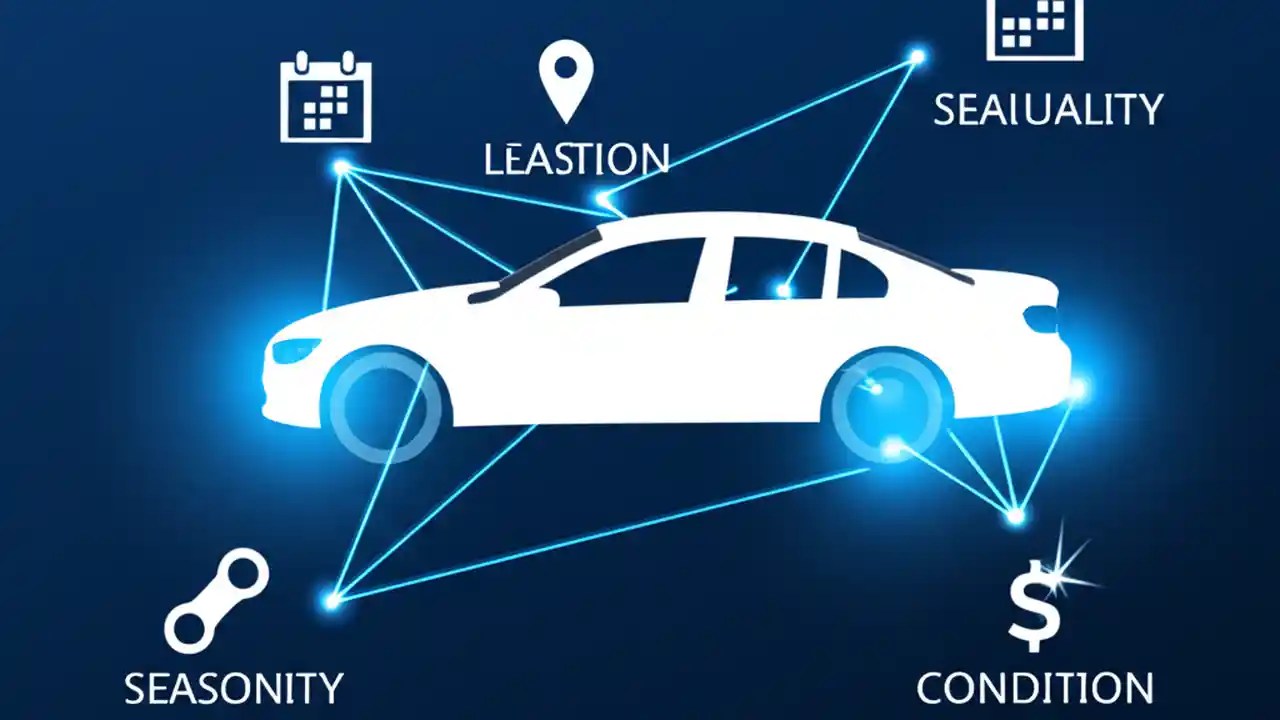 LEASTION

SEAIUALITY

SEASONITY

$

CONDITION