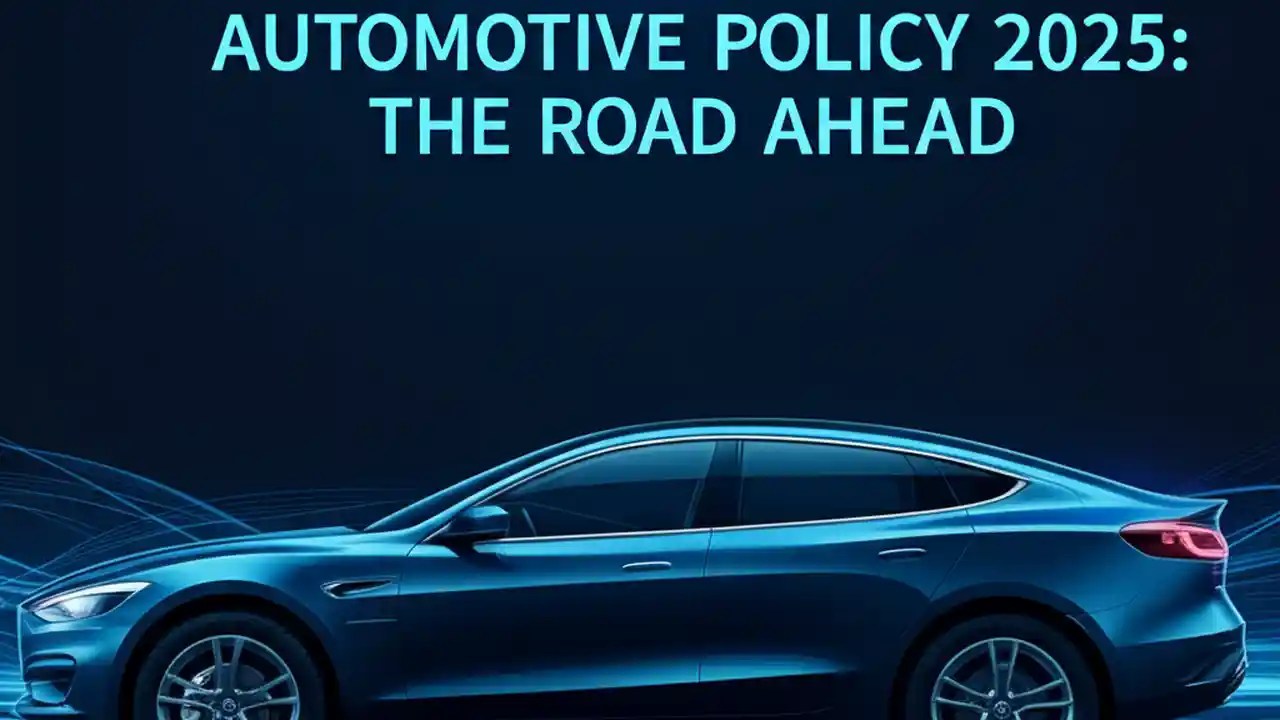 AUTOMOTIVE POLICY 2025:
THE ROAD AHEAD