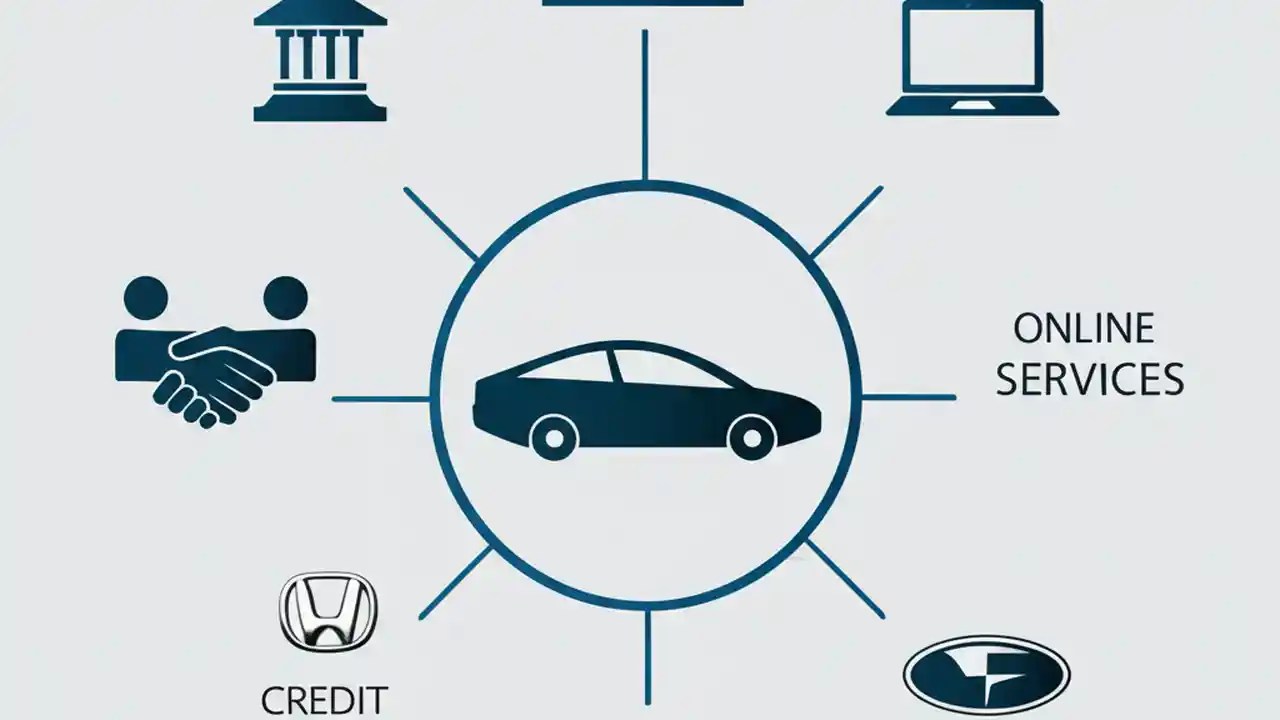 ONLINE SERVICES

CREDIT